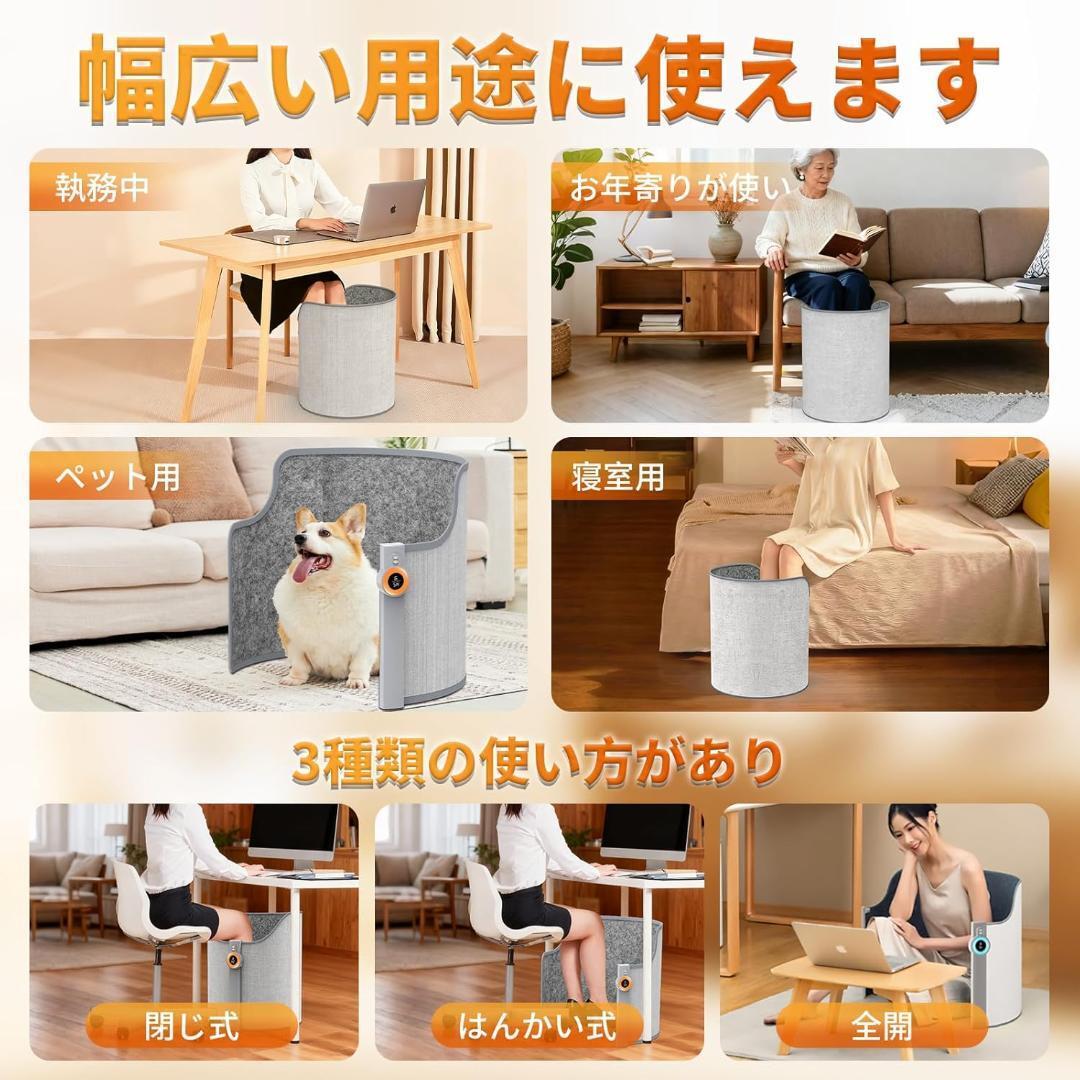 幅広い用途に使えます

執務中

お年寄りが使い

ペット用

寝室用

3種類の使い方があり

閉じ式

はんかい式

全開