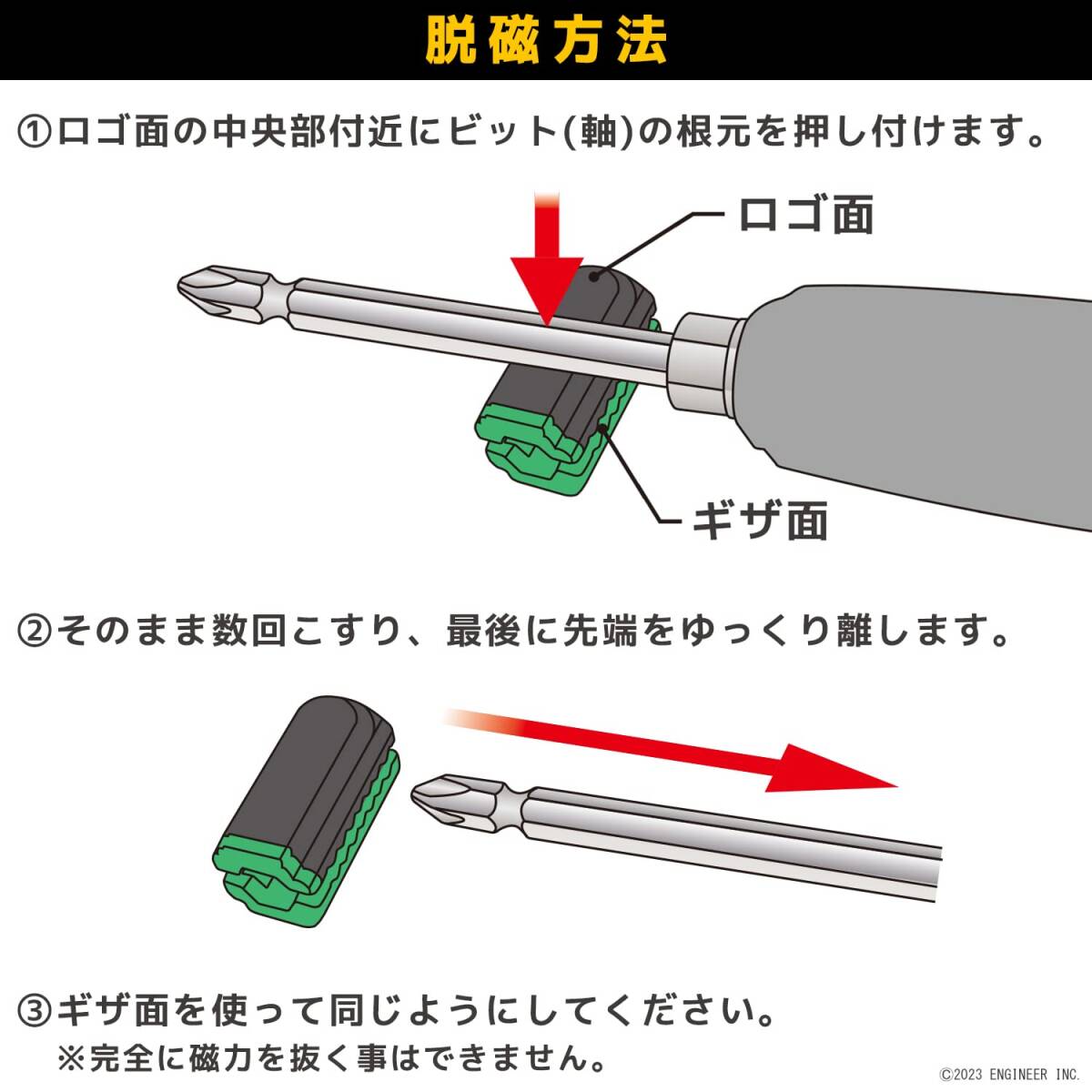 脱磁方法

①ロゴ面の中央部付近にビット(軸)の根元を押し付けます。

ロゴ面

ギザ面

②そのまま数回こすり、最後に先端をゆっくり離します。

③ギザ面を使って同じようにしてください。
※完全に磁力を抜く事はできません。

©2023 ENGINEER INC.