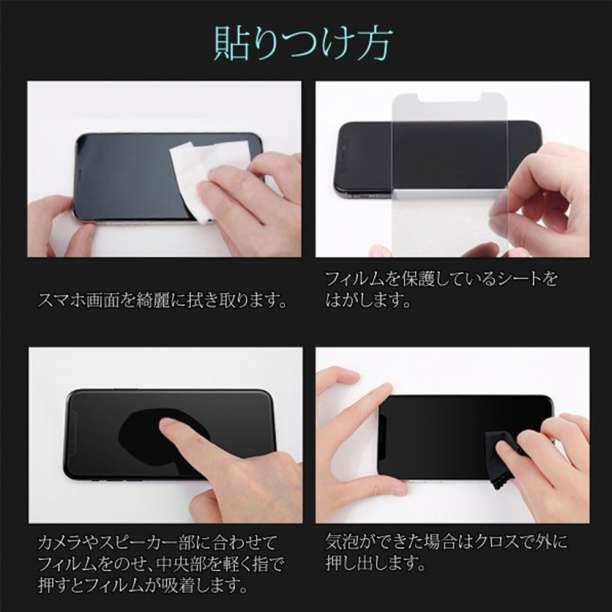 貼りつけ方

スマホ画面を綺麗に拭き取ります。

フィルムを保護しているシートをはがします。

カメラやスピーカー部に合わせてフィルムをのせ、中央部を軽く指で押すとフィルムが吸着します。

気泡ができた場合はクロスで外に押し出します。