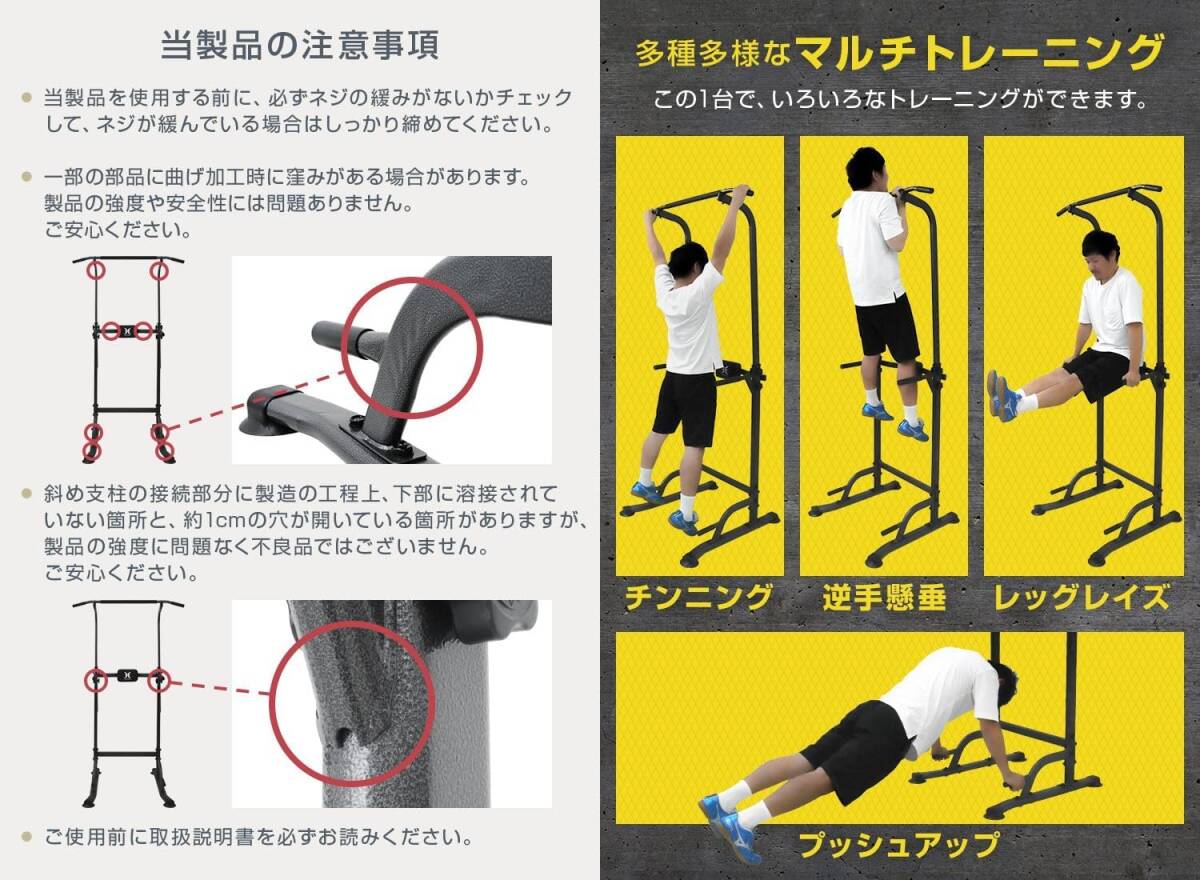 当製品の注意事項

● 当製品を使用する前に、必ずネジの緩みがないかチェックして、ネジが緩んでいる場合はしっかり締めてください。

● 一部の部品に曲げ加工時に窪みがある場合があります。製品の強度や安全性には問題ありません。ご安心ください。

● 斜め支柱の接続部分に製造の工程上、下部に溶接されていない箇所と、約1cmの穴が開いている箇所がありますが、製品の強度に問題なく不良品ではございません。ご安心ください。

● ご使用前に取扱説明書を必ずお読みください。

多種多様なマルチトレーニング

この1台で、いろいろなトレーニングができます。

チンニング

逆手懸垂

レッグレイズ

プッシュアップ