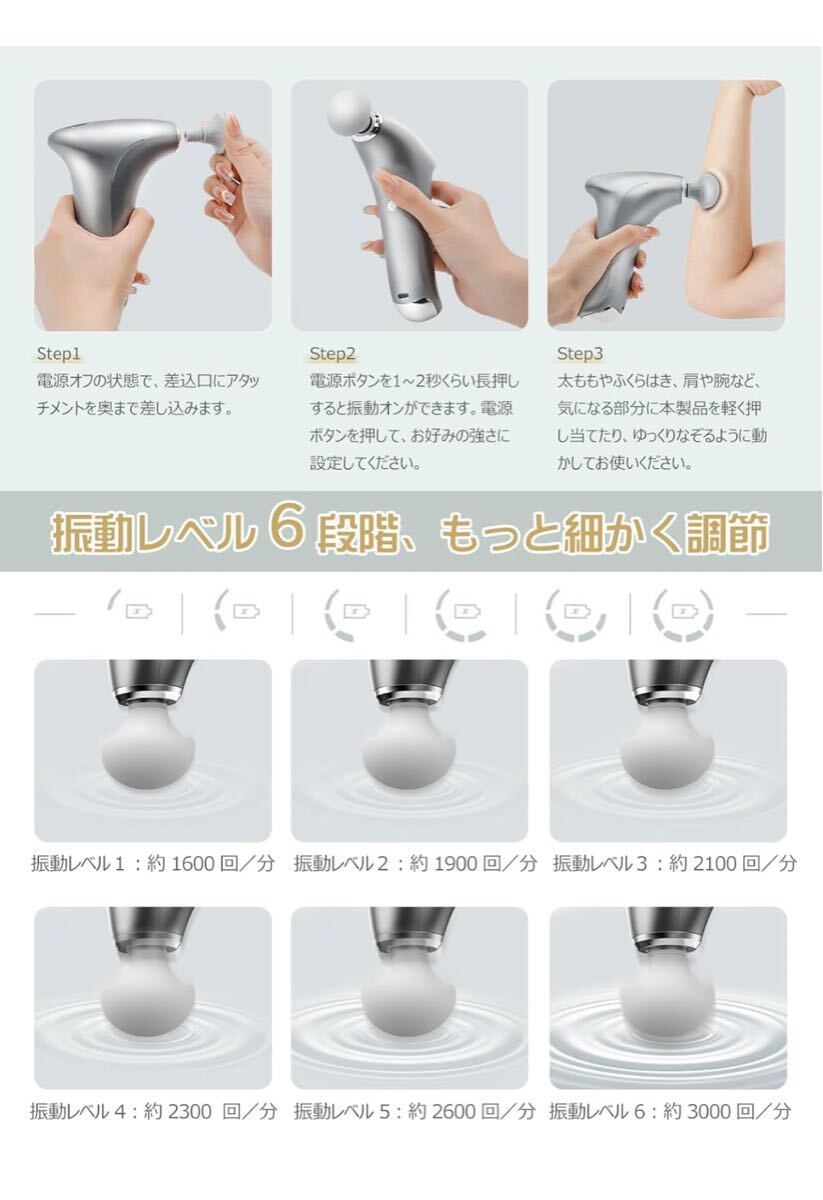 Step1
電源オフの状態で、差込口にアタッチメントを奥まで差し込みます。

Step2
電源ボタンを1～2秒くらい長押しすると振動オンができます。電源ボタンを押して、お好みの強さに設定してください。

Step3
太ももやふくらはき、肩や腕など、気になる部分に本製品を軽く押し当てたり、ゆっくりなぞるように動かしてお使いください。

振動レベル6段階、もっと細かく調節

振動レベル1：約 1600 回／分
振動レベル2：約 1900 回／分
振動レベル3：約 2100 回／分

振動レベル4：約 2300 回／分
振動レベル5：約 2600 回／分
振動レベル6：約 3000 回／分