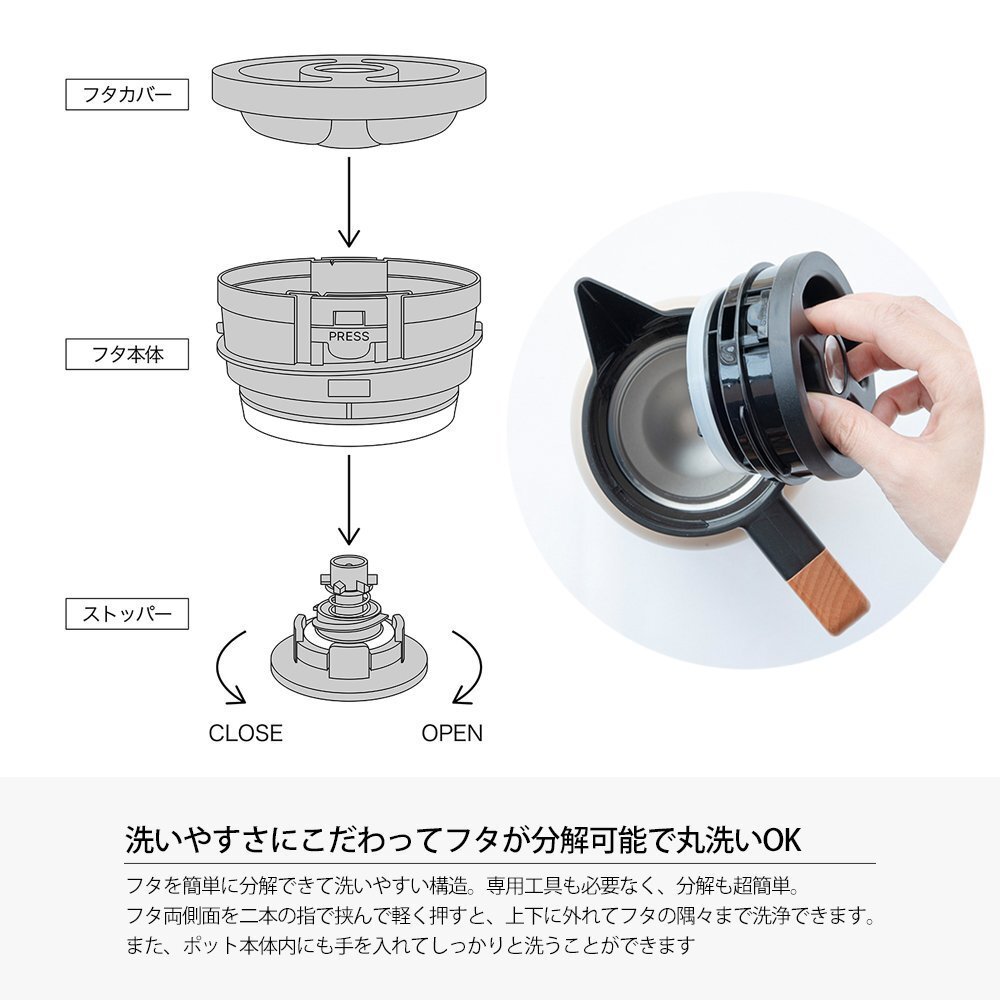 フタカバー

フタ本体

PRESS

ストッパー

CLOSE

OPEN

洗いやすさにこだわってフタが分解可能で丸洗いOK

フタを簡単に分解できて洗いやすい構造。専用工具も必要なく、分解も超簡単。
フタ両側面を二本の指で挟んで軽く押すと、上下に外れてフタの隅々まで洗浄できます。
また、ポット本体内にも手を入れてしっかりと洗うことができます