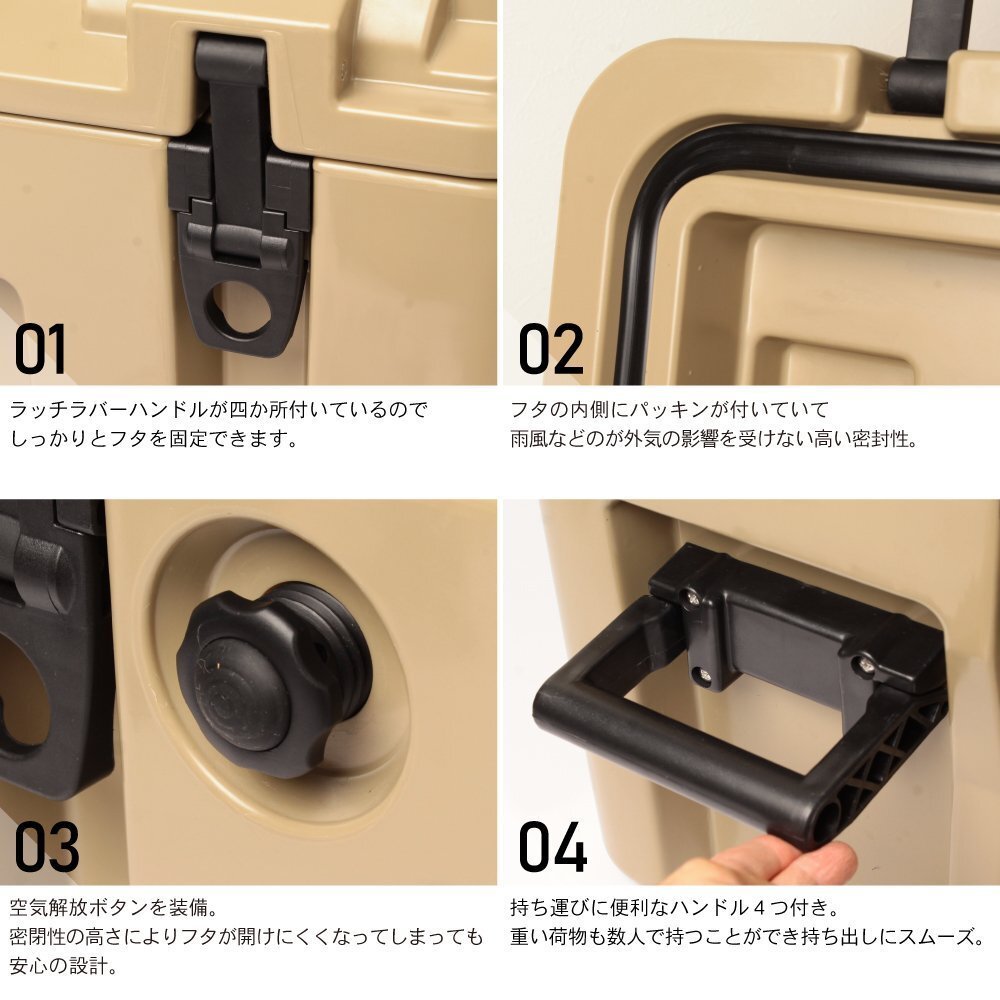 01

ラッチラバーハンドルが四か所付いているので
しっかりとフタを固定できます。

02

フタの内側にパッキンが付いていて
雨風などのが外気の影響を受けない高い密封性。

03

空気解放ボタンを装備。
密閉性の高さによりフタが開けにくくなってしまっても
安心の設計。

04

持ち運びに便利なハンドル４つ付き。
重い荷物も数人で持つことができ持ち出しにスムーズ。