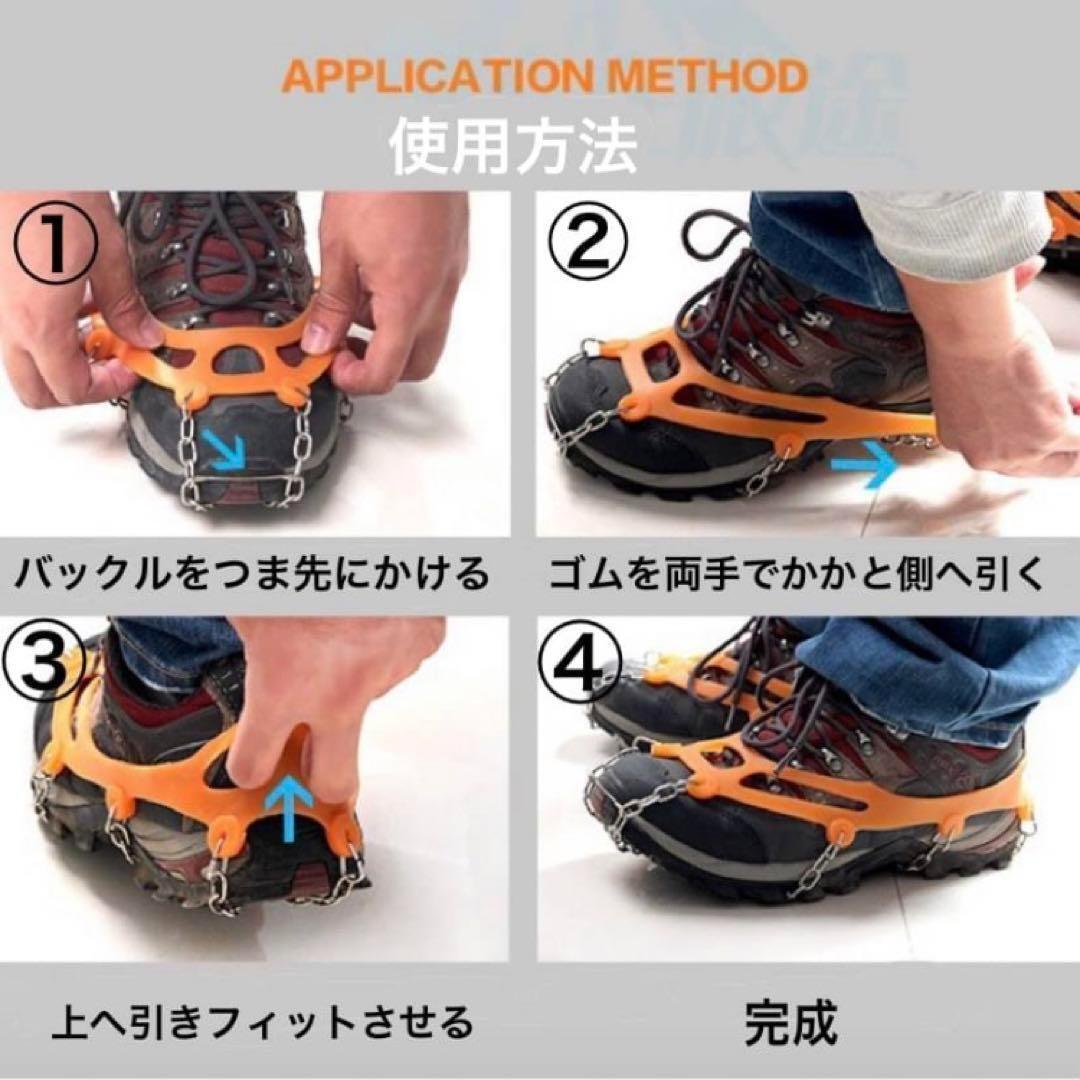 APPLICATION METHOD
使用方法

①
バックルをつま先にかける

②
ゴムを両手でかかと側へ引く

③
上へ引きフィットさせる

④
完成