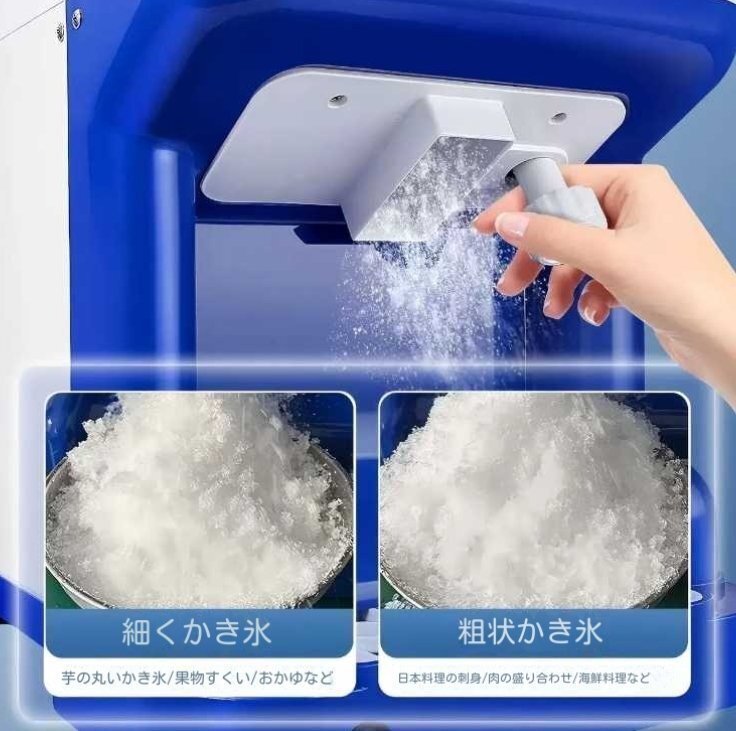 細くかき氷

芋の丸いかき氷/果物すくい/おかゆなど

粗状かき氷

日本料理の刺身/肉の盛り合わせ/海鮮料理など