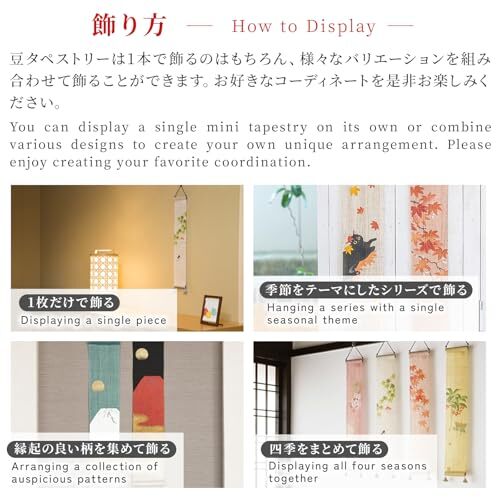 飾り方 — How to Display —

豆タペストリーは1本で飾るのはもちろん、様々なバリエーションを組み合わせて飾ることができます。お好きなコーディネートを是非お楽しみください。

You can display a single mini tapestry on its own or combine various designs to create your own unique arrangement. Please enjoy creating your favorite coordination.

1枚だけで飾る
Displaying a single piece

季節をテーマにしたシリーズで飾る
Hanging a series with a single seasonal theme

縁起の良い柄を集めて飾る
Arranging a collection of auspicious patterns

四季をまとめて飾る
Displaying all four seasons together