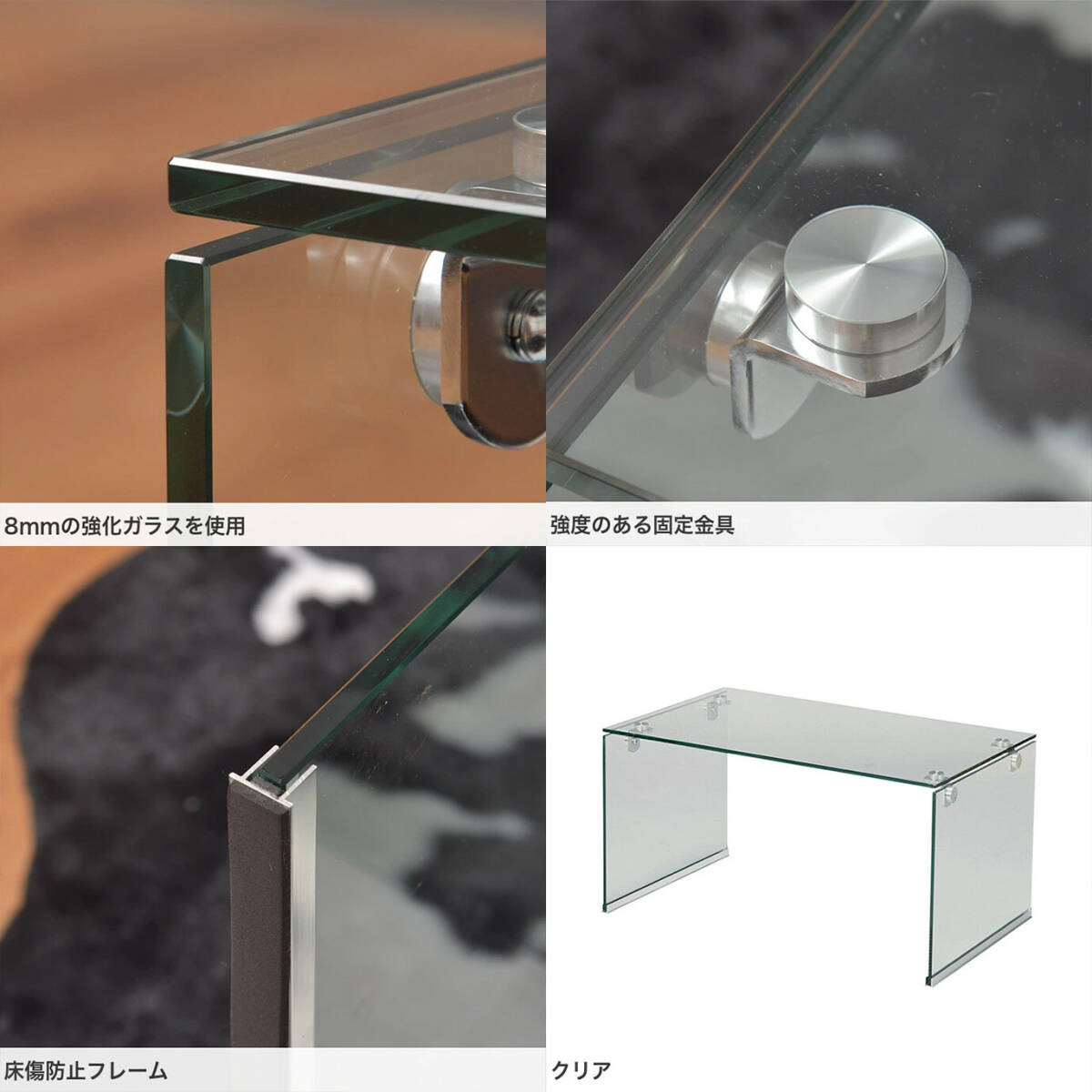 8mmの強化ガラスを使用

強度のある固定金具

床傷防止フレーム

クリア