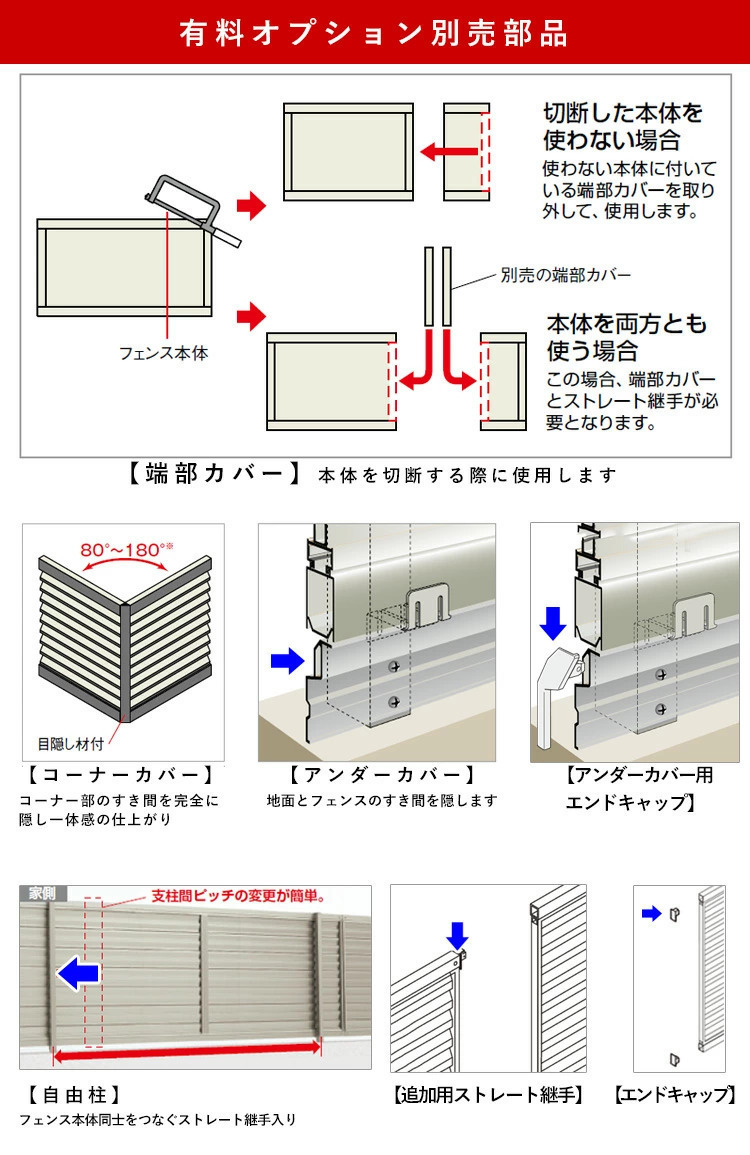 有料オプション別売部品

切断した本体を使わない場合
使わない本体に付いている端部カバーを取り外して、使用します。

別売の端部カバー

フェンス本体

本体を両方とも使う場合
この場合、端部カバーとストレート継手が必要となります。

【端部カバー】 本体を切断する際に使用します

80°~180°※

目隠し材付

【コーナーカバー】
コーナー部のすき間を完全に隠し一体感の仕上がり

【アンダーカバー】
地面とフェンスのすき間を隠します

【アンダーカバー用エンドキャップ】

家側

支柱間ピッチの変更が簡単。

【自由柱】
フェンス本体同士をつなぐストレート継手入り

【追加用ストレート継手】

【エンドキャップ】