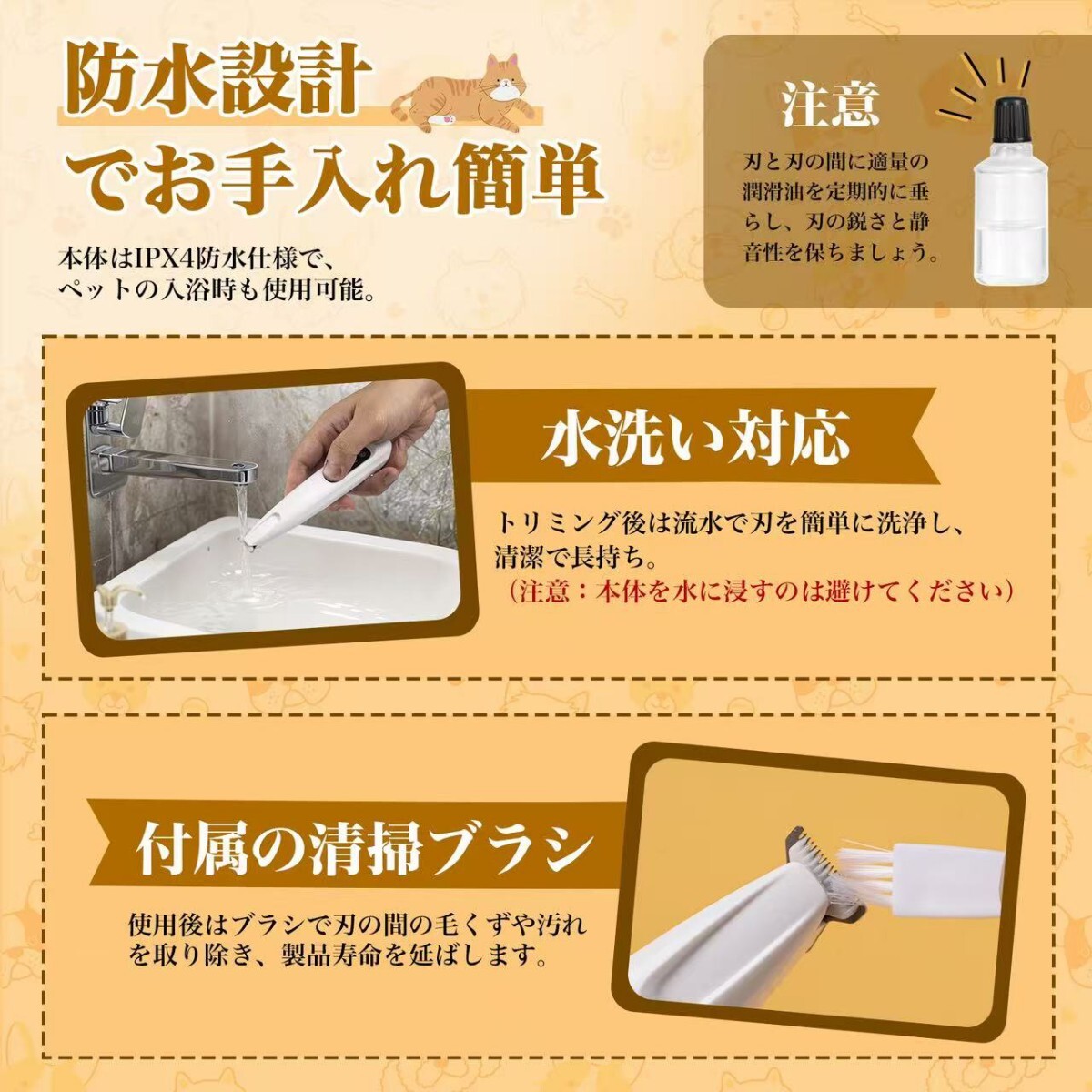 防水設計
でお手入れ簡単

本体はIPX4防水仕様で、ペットの入浴時も使用可能。

注意

刃と刃の間に適量の潤滑油を定期的に垂らし、刃の鋭さと静音性を保ちましょう。

水洗い対応

トリミング後は流水で刃を簡単に洗浄し、清潔で長持ち。
（注意：本体を水に浸すのは避けてください）

付属の清掃ブラシ

使用後はブラシで刃の間の毛くずや汚れを取り除き、製品寿命を延ばします。