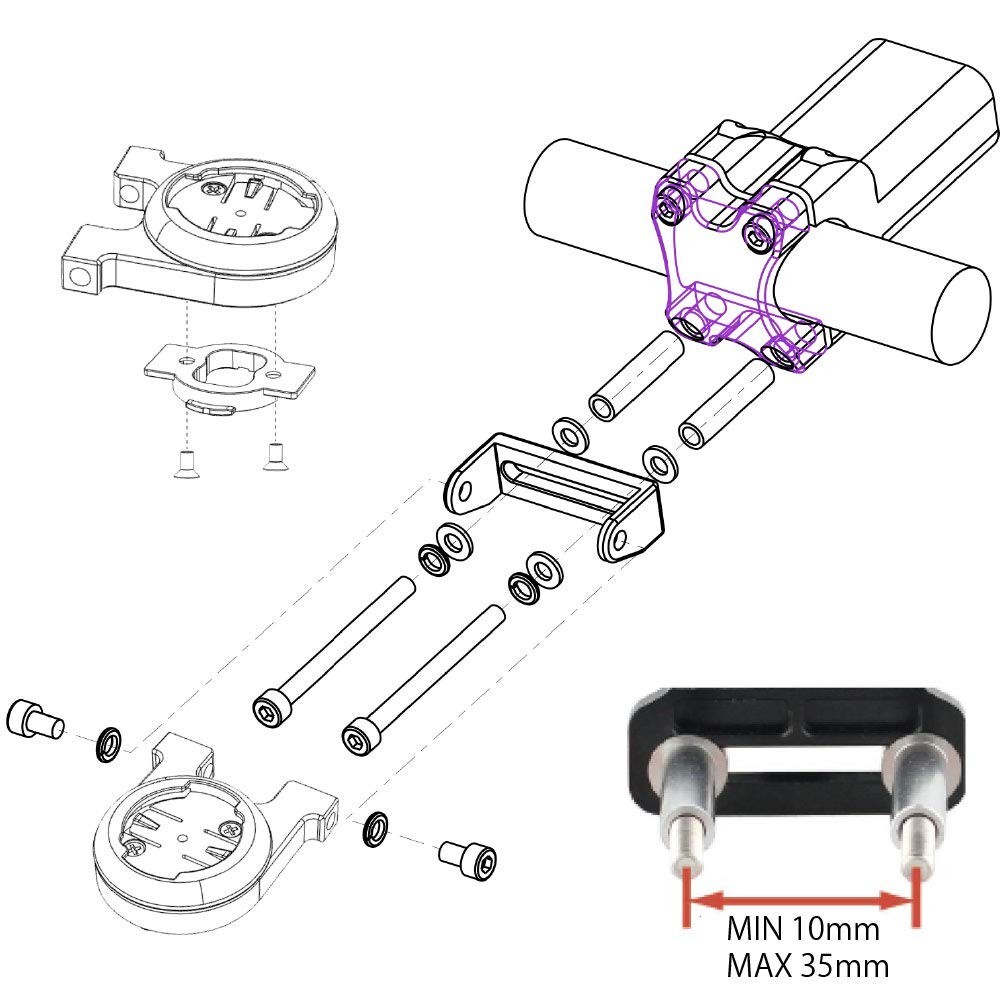 MIN 10mm
MAX 35mm