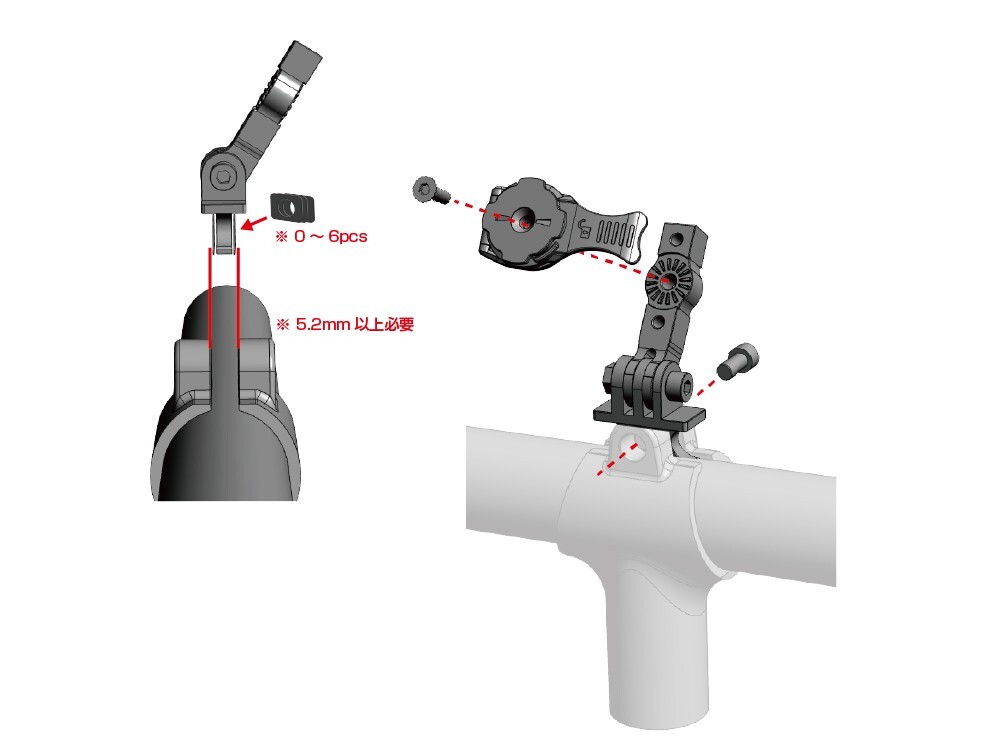 ※ 0 ~ 6pcs

※ 5.2mm 以上必要