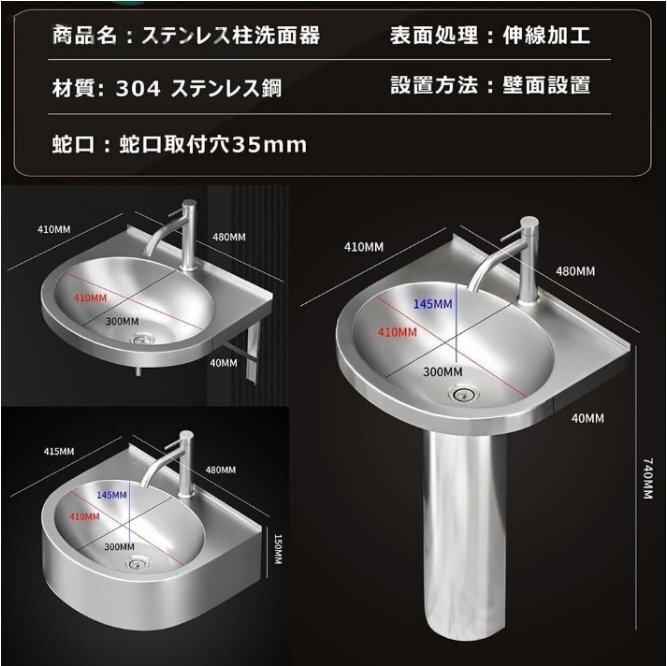 商品名：ステンレス柱洗面器

表面処理：伸線加工

材質: 304 ステンレス鋼

設置方法：壁面設置

蛇口：蛇口取付穴35mm

410MM
480MM
410MM
300MM
40MM

415MM
480MM
145MM
410MM
300MM
150MM

410MM
480MM
145MM
410MM
300MM
40MM
740MM