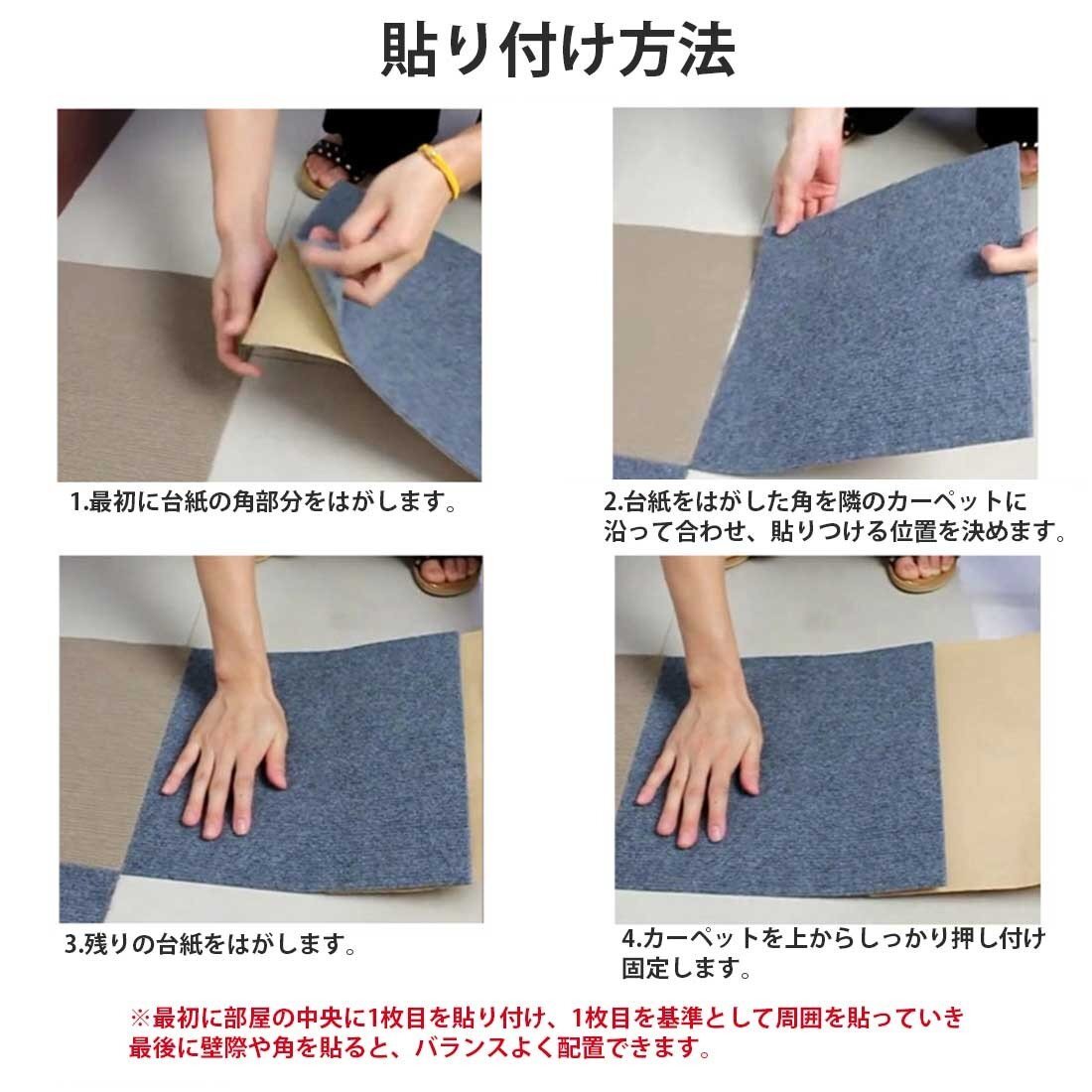 貼り付け方法

1.最初に台紙の角部分をはがします。

2.台紙をはがした角を隣のカーペットに沿って合わせ、貼りつける位置を決めます。

3.残りの台紙をはがします。

4.カーペットを上からしっかり押し付け固定します。

※最初に部屋の中央に1枚目を貼り付け、1枚目を基準として周囲を貼っていき最後に壁際や角を貼ると、バランスよく配置できます。