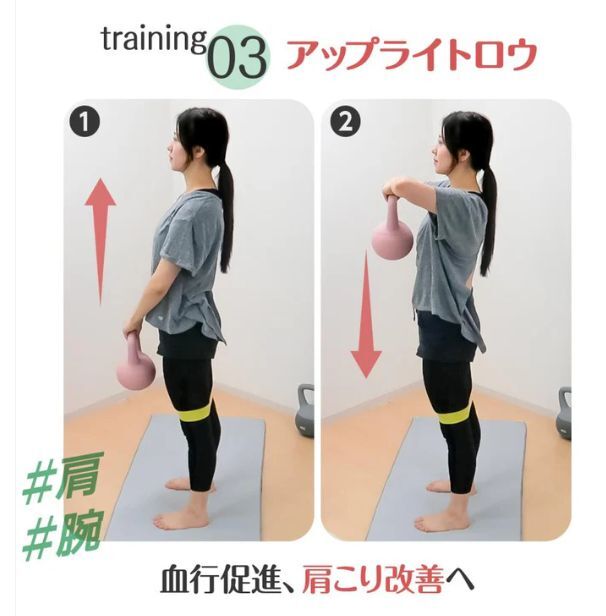 training 03 アップライトロウ

1

2

#肩
#腕

血行促進、肩こり改善へ