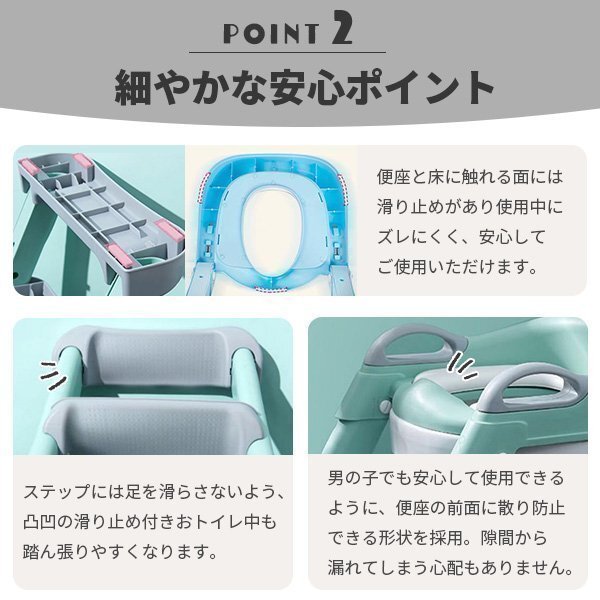 POINT 2

細やかな安心ポイント

便座と床に触れる面には滑り止めがあり使用中にズレにくく、安心してご使用いただけます。

ステップには足を滑らさないよう、凸凹の滑り止め付きおトイレ中も踏ん張りやすくなります。

男の子でも安心して使用できるように、便座の前面に散り防止できる形状を採用。隙間から漏れてしまう心配もありません。