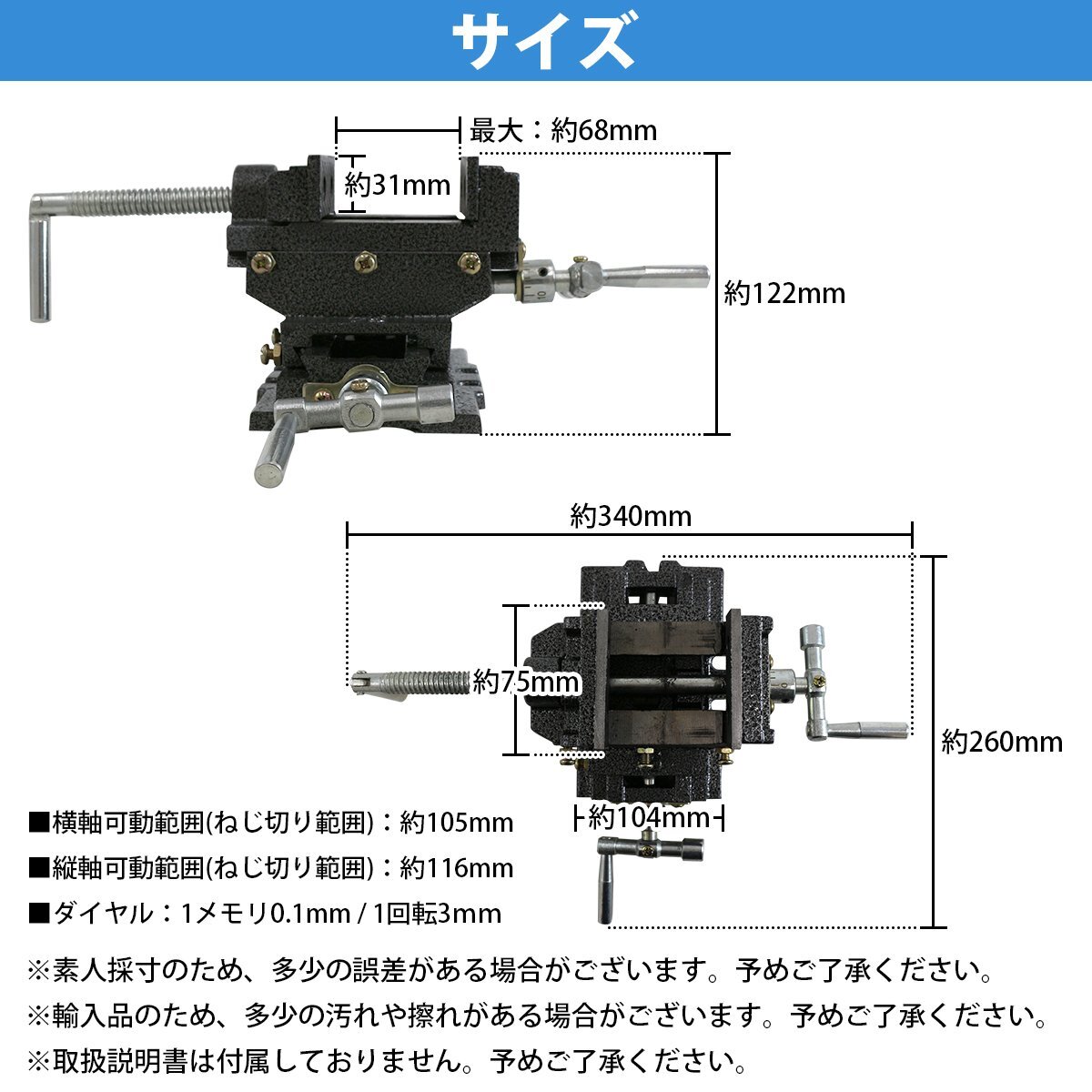 サイズ

最大：約68mm

約31mm

約122mm

約340mm

約75mm

約260mm

約104mm

■横軸可動範囲(ねじ切り範囲)：約105mm

■縦軸可動範囲(ねじ切り範囲)：約116mm

■ダイヤル：1メモリ0.1mm / 1回転3mm

※素人採寸のため、多少の誤差がある場合がございます。予めご了承ください。

※輸入品のため、多少の汚れや擦れがある場合がございます。予めご了承ください。

※取扱説明書は付属しておりません。予めご了承ください。