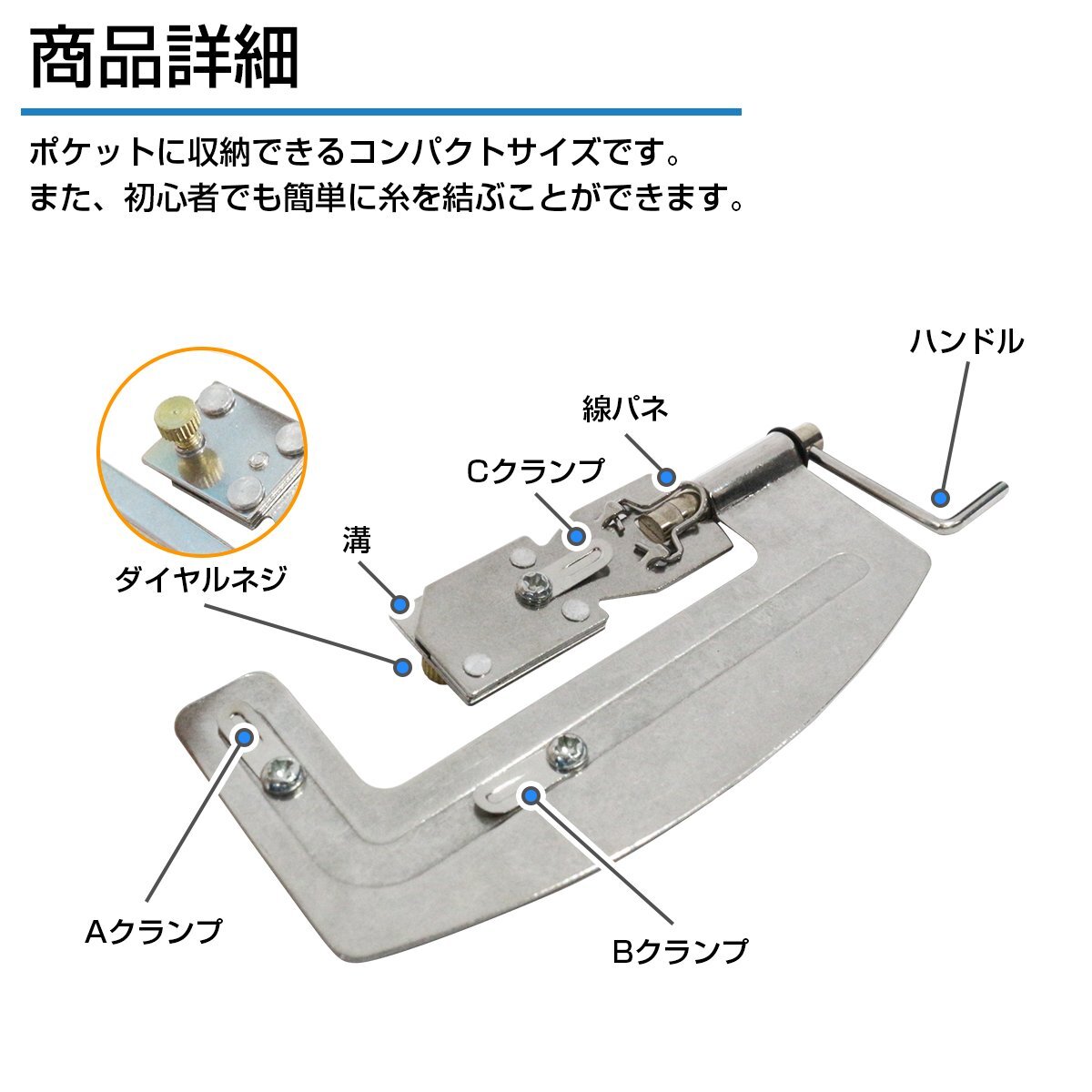 商品詳細

ポケットに収納できるコンパクトサイズです。
また、初心者でも簡単に糸を結ぶことができます。

ハンドル

線パネ

Cクランプ

溝

ダイヤルネジ

Aクランプ

Bクランプ