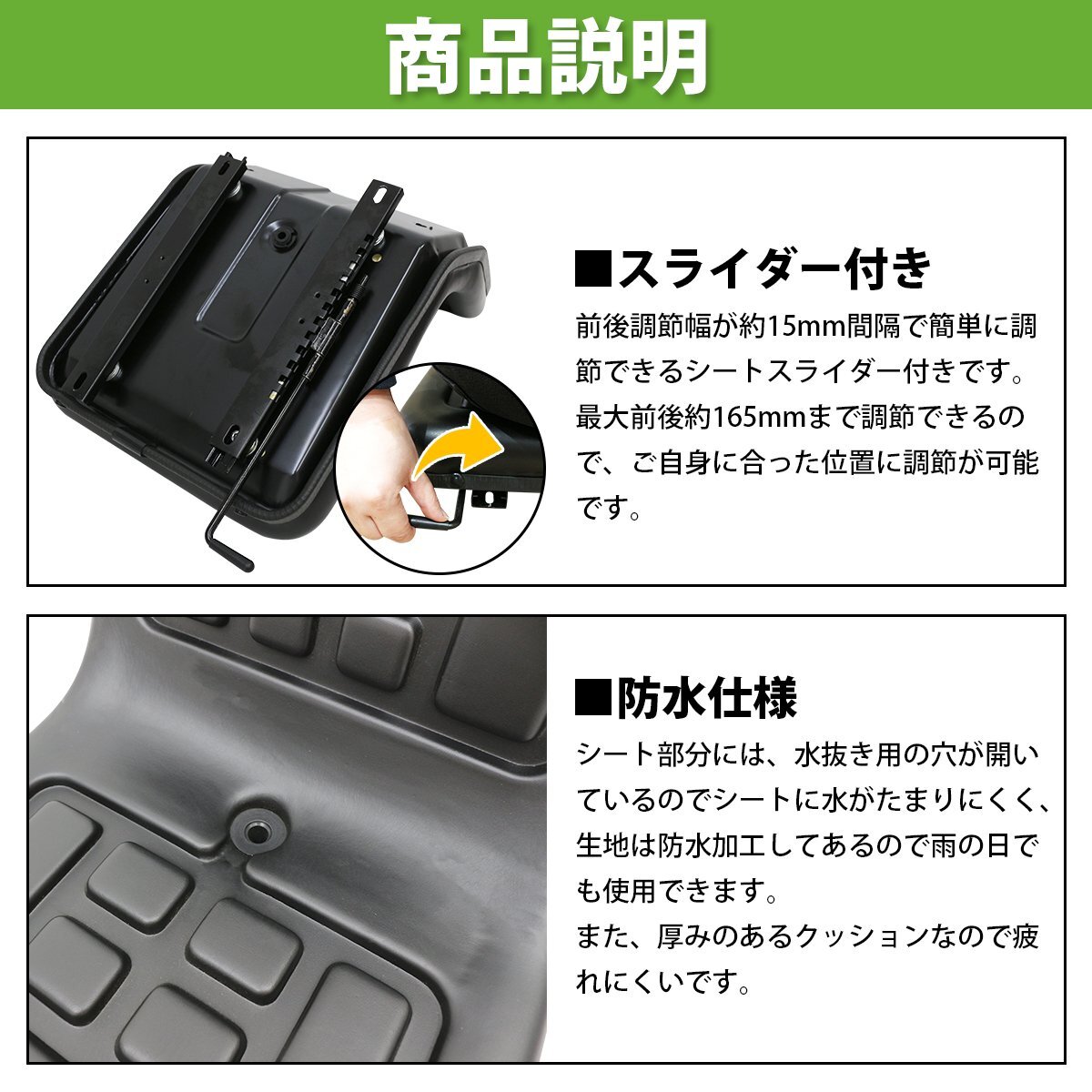 商品説明

■スライダー付き

前後調節幅が約15mm間隔で簡単に調節できるシートスライダー付きです。最大前後約165mmまで調節できるので、ご自身に合った位置に調節が可能です。

■防水仕様

シート部分には、水抜き用の穴が開いているのでシートに水がたまりにくく、生地は防水加工してあるので雨の日でも使用できます。
また、厚みのあるクッションなので疲れにくいです。