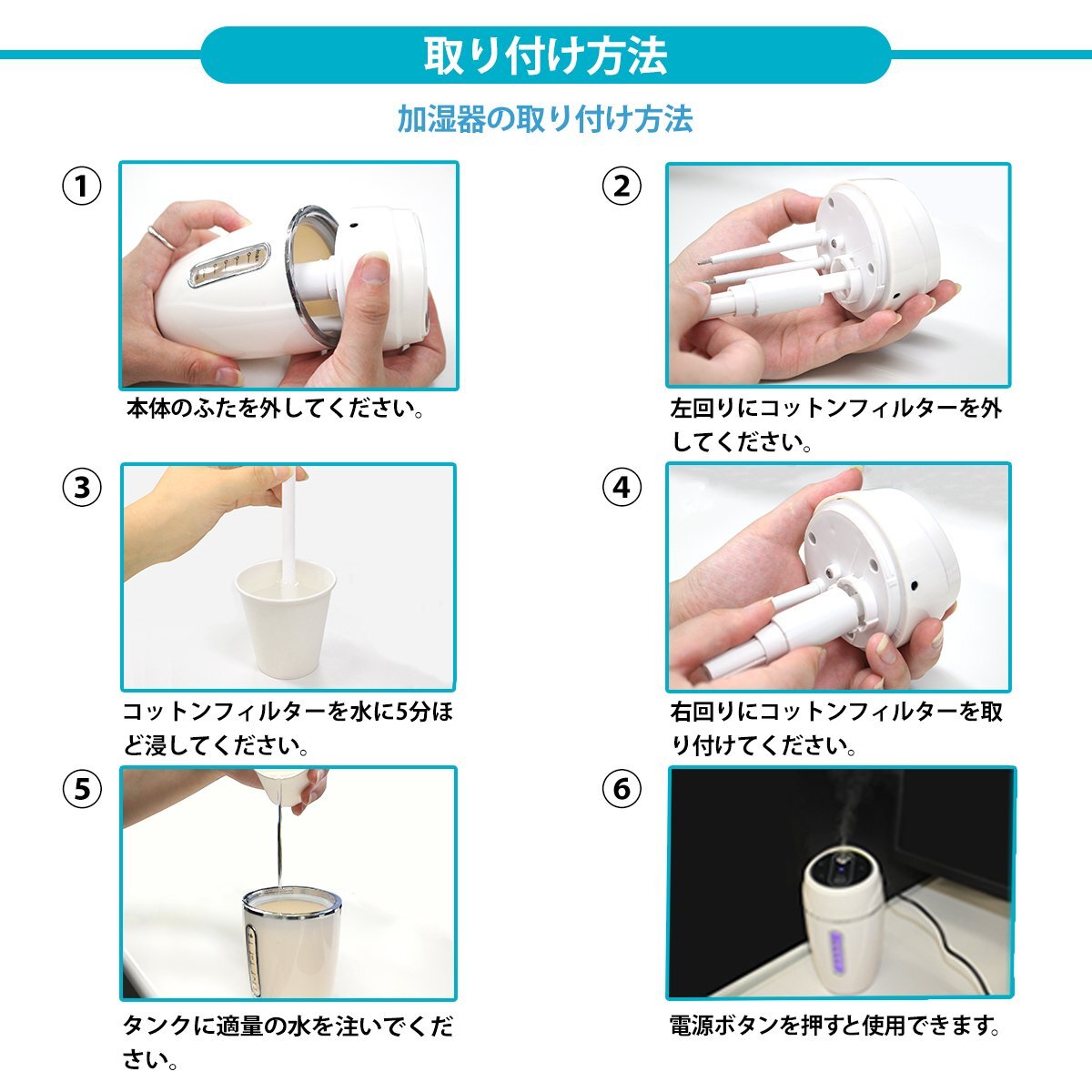 取り付け方法

加湿器の取り付け方法

①

本体のふたを外してください。

②

左回りにコットンフィルターを外してください。

③

コットンフィルターを水に5分ほど浸してください。

④

右回りにコットンフィルターを取り付けてください。

⑤

タンクに適量の水を注いでください。

⑥

電源ボタンを押すと使用できます。