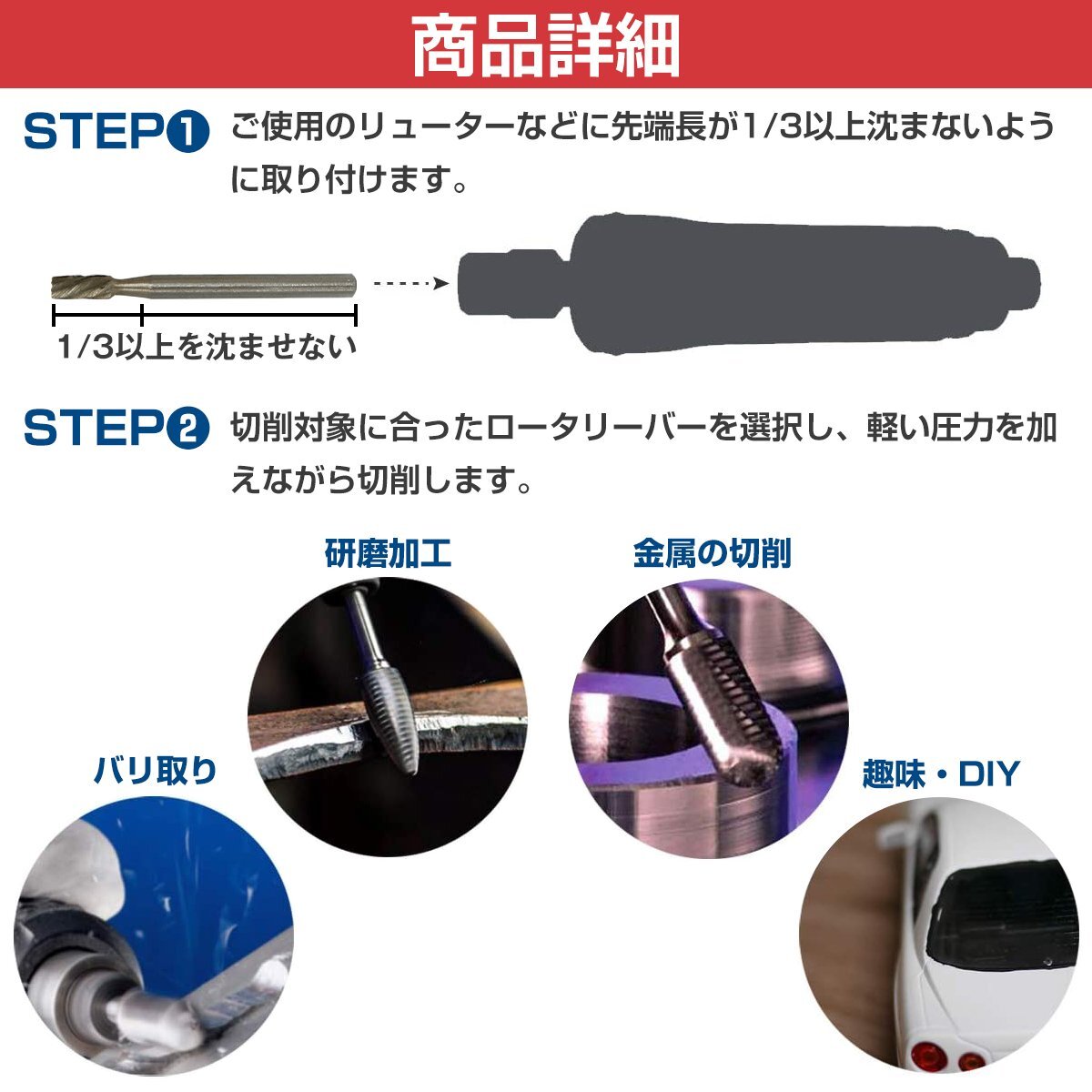 商品詳細

STEP❶ ご使用のリューターなどに先端長が1/3以上沈まないように取り付けます。

1/3以上を沈ませない

STEP❷ 切削対象に合ったロータリーバーを選択し、軽い圧力を加えながら切削します。

研磨加工

金属の切削

バリ取り

趣味・DIY