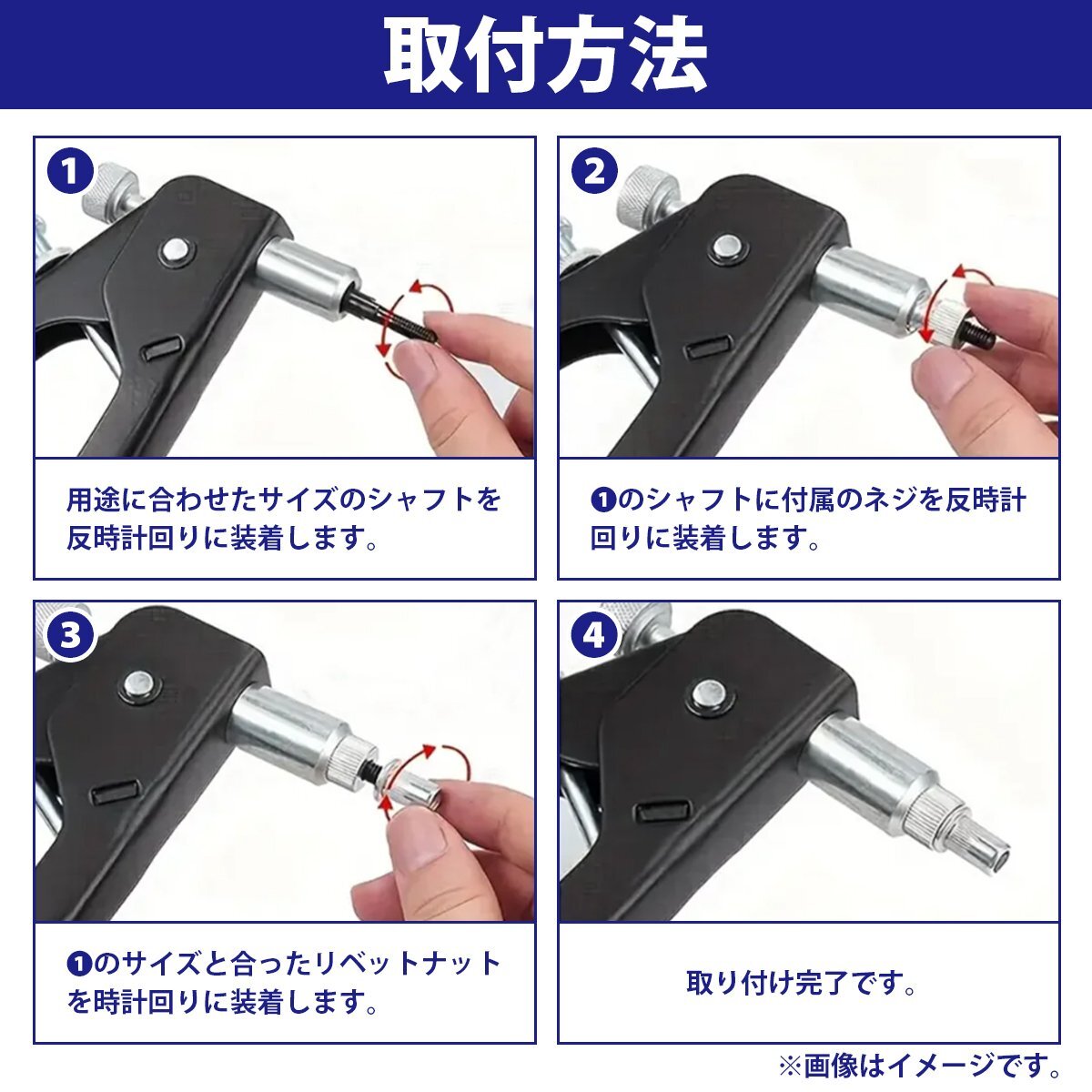 取付方法

1

用途に合わせたサイズのシャフトを反時計回りに装着します。

2

❶のシャフトに付属のネジを反時計回りに装着します。

3

❶のサイズと合ったリベットナットを時計回りに装着します。

4

取り付け完了です。

※画像はイメージです。