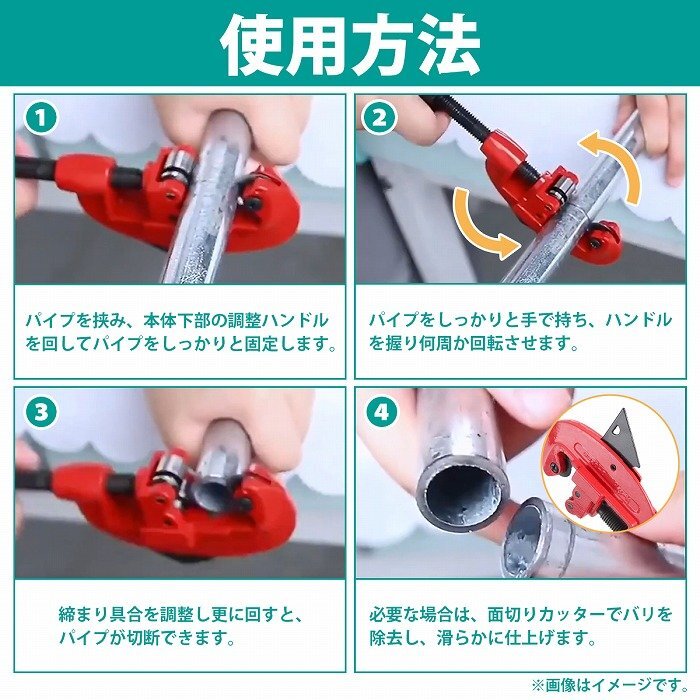 使用方法

1

パイプを挟み、本体下部の調整ハンドルを回してパイプをしっかりと固定します。

2

パイプをしっかりと手で持ち、ハンドルを握り何周か回転させます。

3

締まり具合を調整し更に回すと、パイプが切断できます。

4

必要な場合は、面切りカッターでバリを除去し、滑らかに仕上げます。

※画像はイメージです。