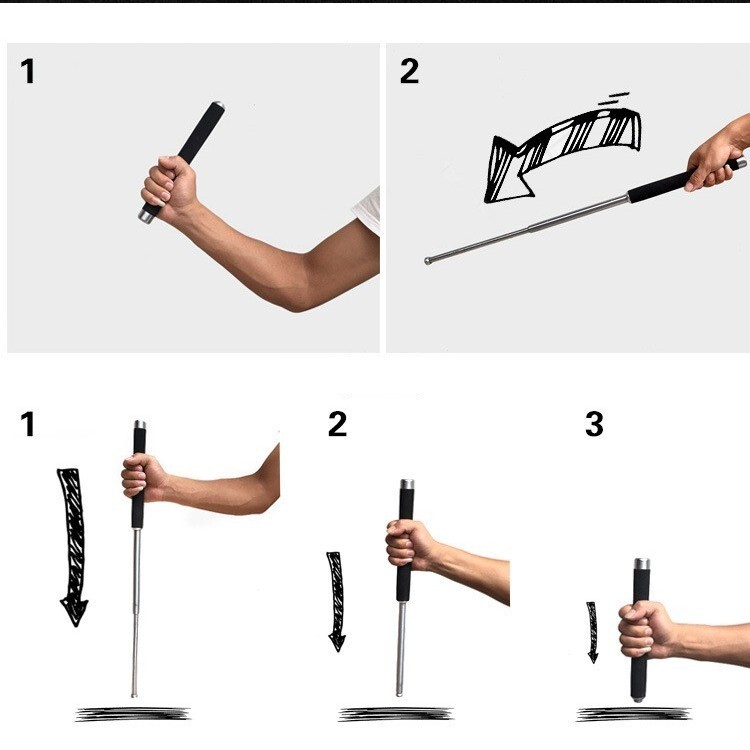 1

2

1

2

3