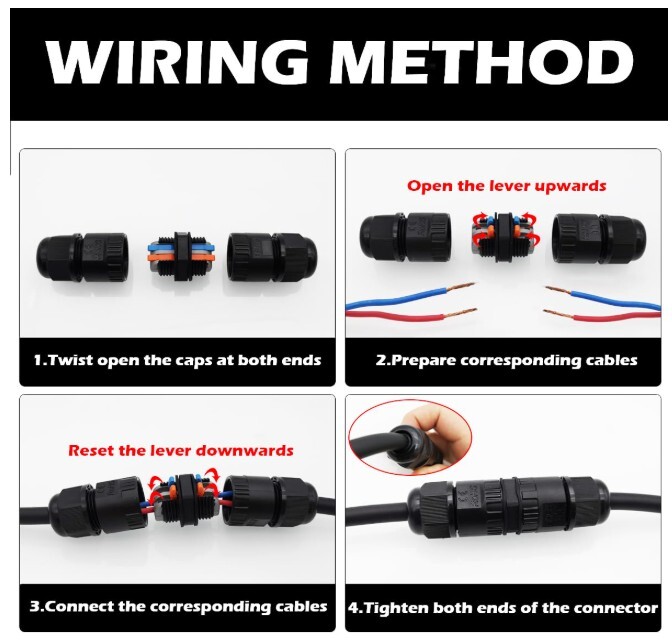 WIRING METHOD

1.Twist open the caps at both ends

Open the lever upwards

2.Prepare corresponding cables

Reset the lever downwards

3.Connect the corresponding cables

4.Tighten both ends of the connector