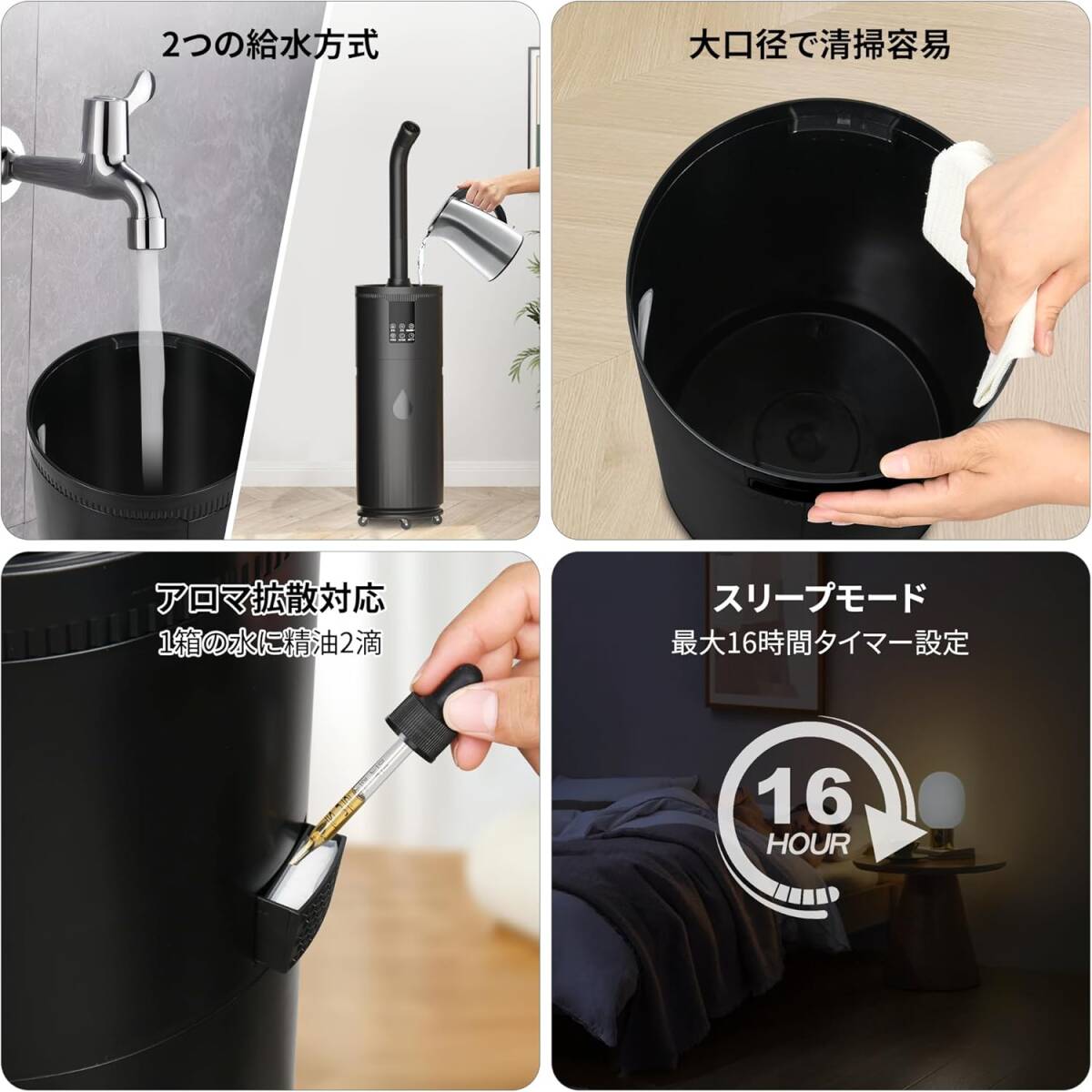 2つの給水方式

大口径で清掃容易

アロマ拡散対応
1箱の水に精油2滴

スリープモード
最大16時間タイマー設定

16
HOUR