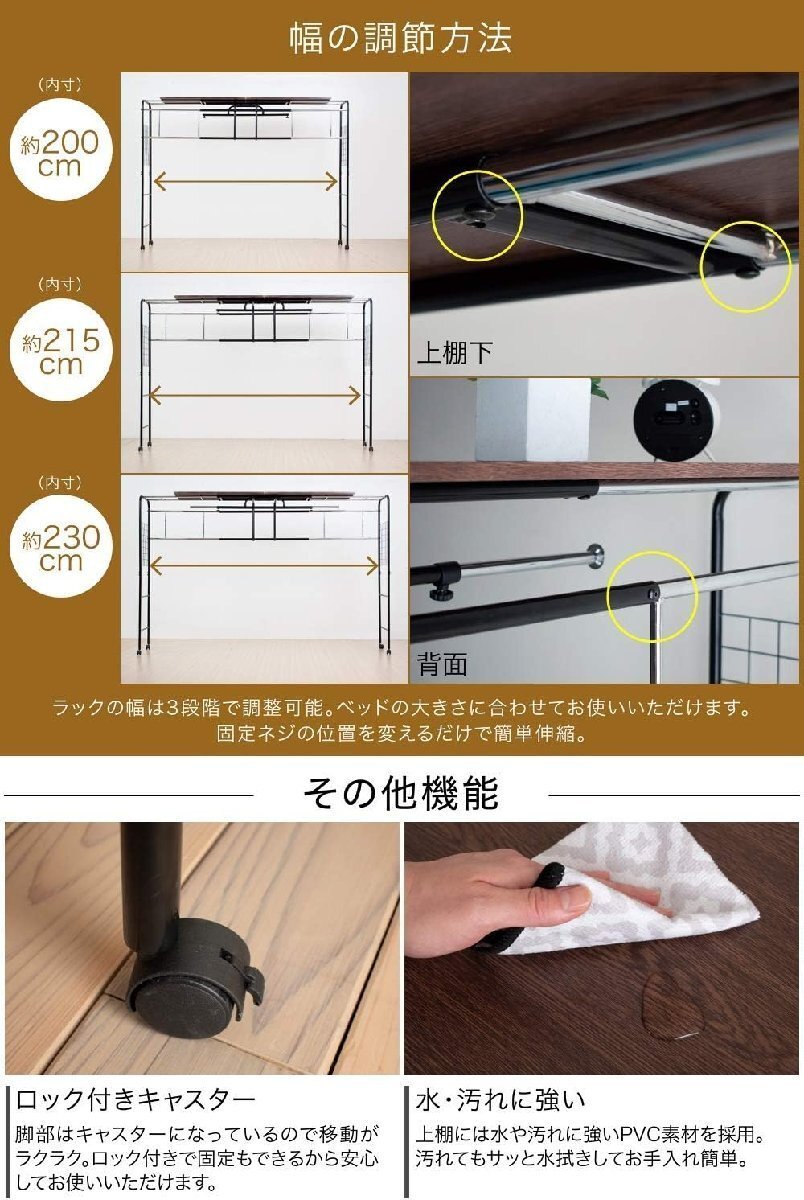 幅の調節方法

(内寸)
約200cm

(内寸)
約215cm

(内寸)
約230cm

上棚下

背面

ラックの幅は3段階で調整可能。ベッドの大きさに合わせてお使いいただけます。
固定ネジの位置を変えるだけで簡単伸縮。

その他機能

ロック付きキャスター

脚部はキャスターになっているので移動がラクラク。ロック付きで固定もできるから安心してお使いいただけます。

水・汚れに強い

上棚には水や汚れに強いPVC素材を採用。汚れてもサッと水拭きしてお手入れ簡単。