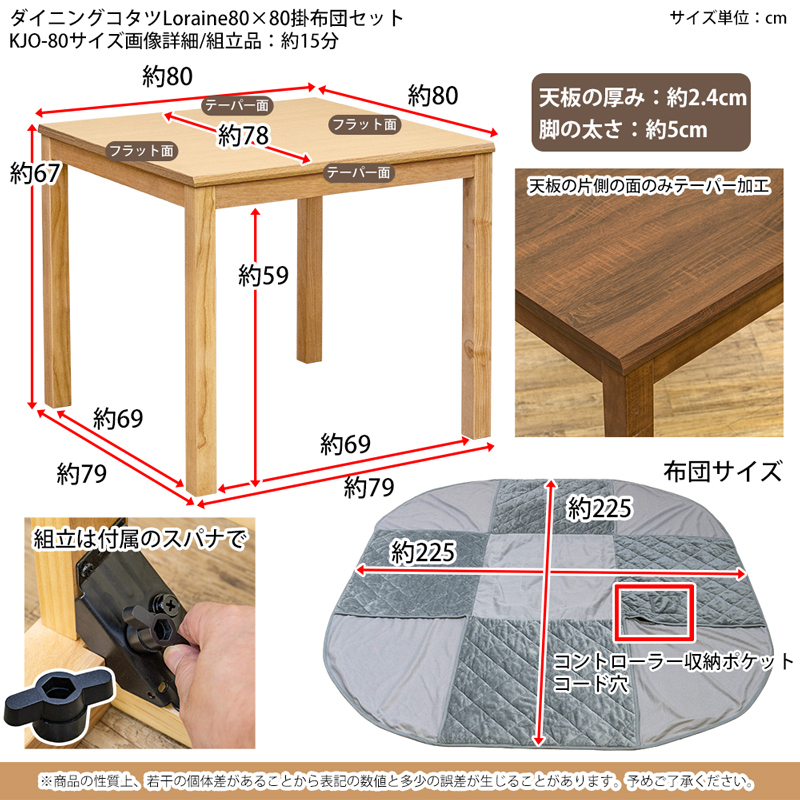 ダイニングコタツLoraine80×80掛布団セット
KJO-80サイズ画像詳細/組立品：約15分

サイズ単位：cm

約80
約80
テーパー面
フラット面
約78
フラット面
テーパー面
約67
約59
約69
約69
約79
約79

天板の厚み：約2.4cm
脚の太さ：約5cm

天板の片側の面のみテーパー加工

布団サイズ
約225
約225
コントローラー収納ポケット
コード穴

組立は付属のスパナで

※商品の性質上、若干の個体差があることから表記の数値と多少の誤差が生じることがあります。予めご了承ください。