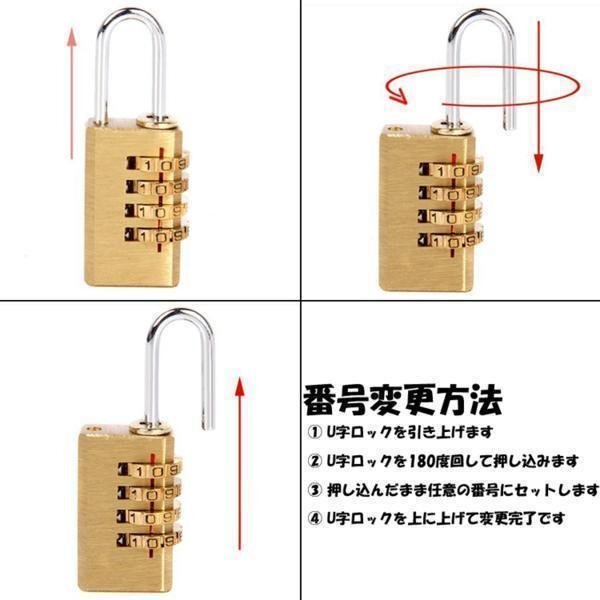 1 0 9
1 0 9
1 0 9
1 0 9

1 0 9
1 0 9
1 0 9
1 0 9

1 0 9
1 0 9
1 0 9
1 0 9

番号変更方法

① U字ロックを引き上げます

② U字ロックを180度回して押し込みます

③ 押し込んだまま任意の番号にセットします

④ U字ロックを上に上げて変更完了です