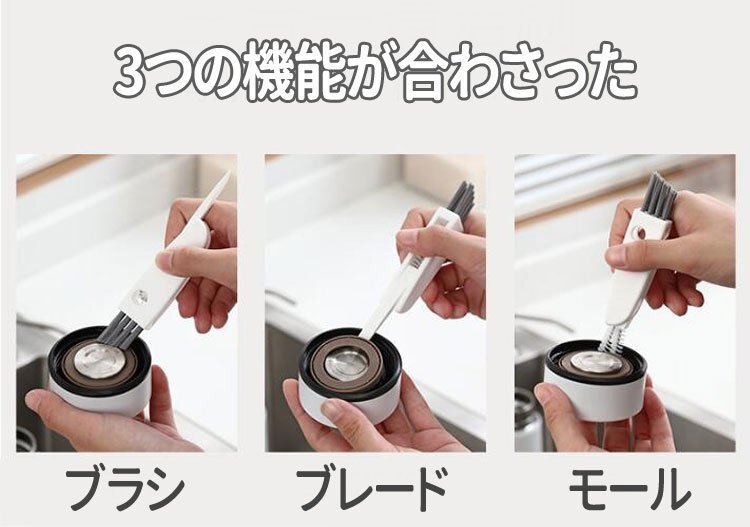 3つの機能が合わさった

ブラシ

ブレード

モール