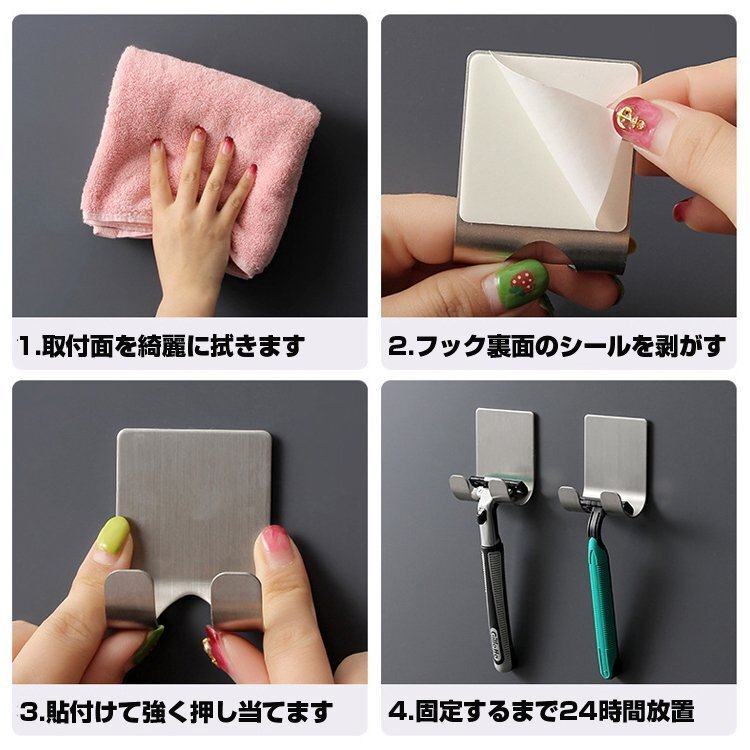 1.取付面を綺麗に拭きます

2.フック裏面のシールを剥がす

3.貼付けて強く押し当てます

4.固定するまで24時間放置