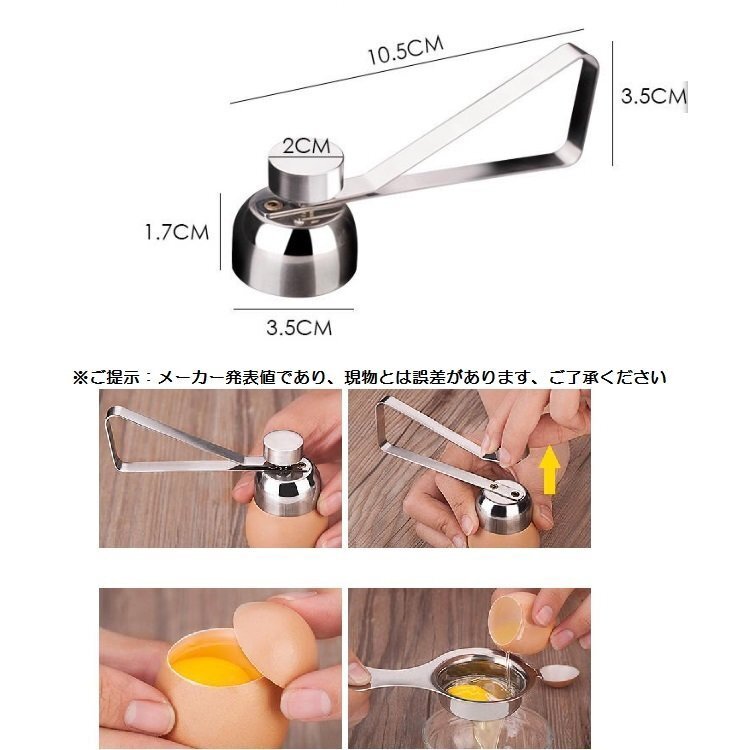 10.5CM

3.5CM

2CM

1.7CM

3.5CM

※ご提示：メーカー発表値であり、現物とは誤差があります、ご了承ください