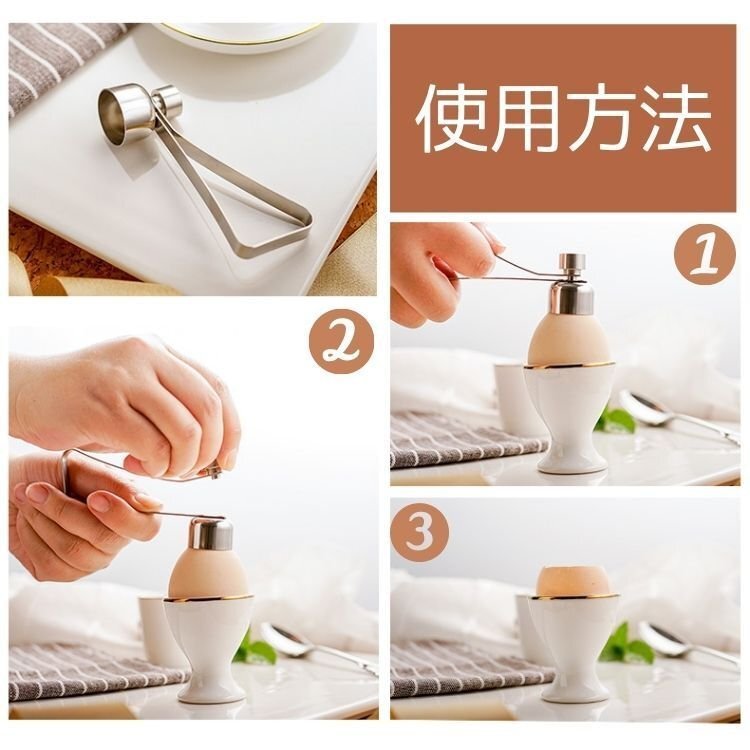 使用方法

1

2

3