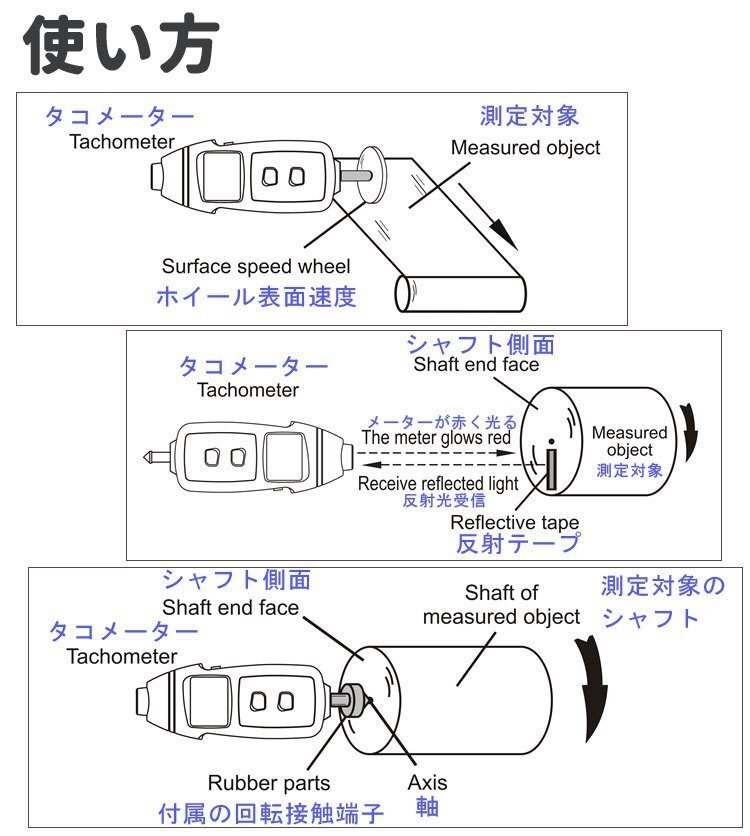 使い方

タコメーター
Tachometer

測定対象
Measured object

Surface speed wheel
ホイール表面速度

タコメーター
Tachometer

シャフト側面
Shaft end face

メーターが赤く光る
The meter glows red

Receive reflected light
反射光受信

Measured object
測定対象

Reflective tape
反射テープ

シャフト側面
Shaft end face

タコメーター
Tachometer

Shaft of measured object

測定対象のシャフト

Rubber parts
付属の回転接触端子

Axis
軸