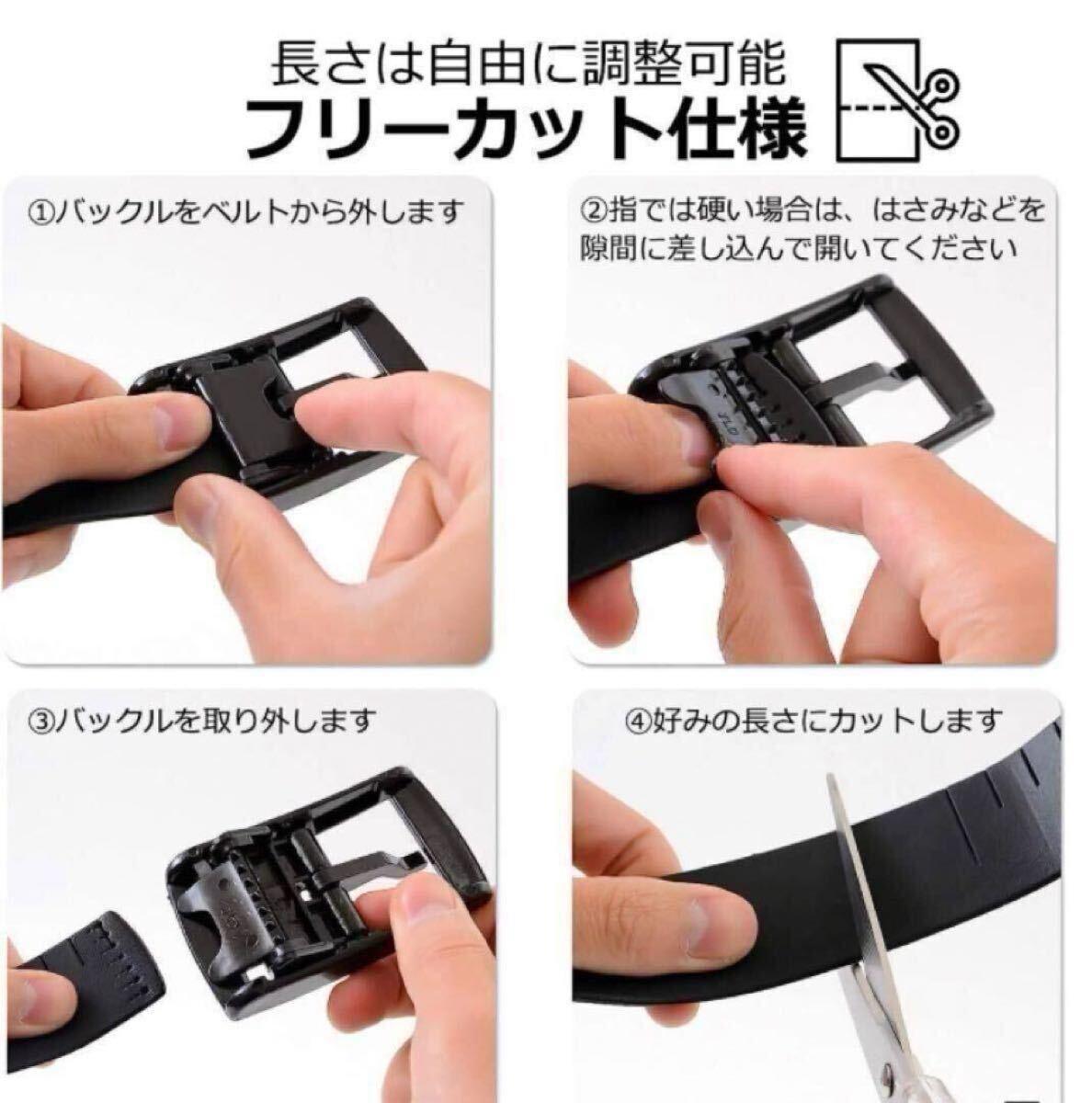 長さは自由に調整可能
フリーカット仕様

①バックルをベルトから外します

②指では硬い場合は、はさみなどを隙間に差し込んで開いてください

③バックルを取り外します

④好みの長さにカットします