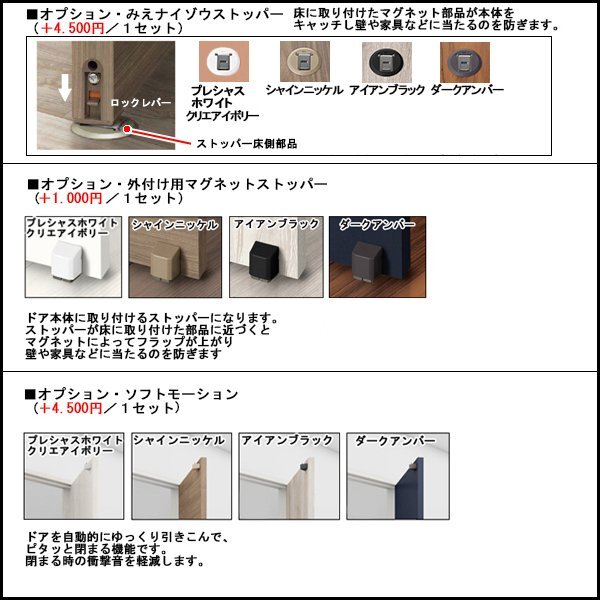 ■オプション・みえナイゾウストッパー
（＋4.500円／１セット）

床に取り付けたマグネット部品が本体をキャッチし壁や家具などに当たるのを防ぎます。

ロックレバー
ストッパー床側部品

プレシャスホワイト
クリエアイボリー
シャインニッケル
アイアンブラック
ダークアンバー

■オプション・外付け用マグネットストッパー
（＋1.000円／１セット）

プレシャスホワイト
クリエアイボリー
シャインニッケル
アイアンブラック
ダークアンバー

ドア本体に取り付けるストッパーになります。
ストッパーが床に取り付けた部品に近づくと
マグネットによってフラップが上がり
壁や家具などに当たるのを防ぎます

■オプション・ソフトモーション
（＋4.500円／１セット）

プレシャスホワイト
クリエアイボリー
シャインニッケル
アイアンブラック
ダークアンバー

ドアを自動的にゆっくり引きこんで、
ピタッと閉まる機能です。
閉まる時の衝撃音を軽減します。