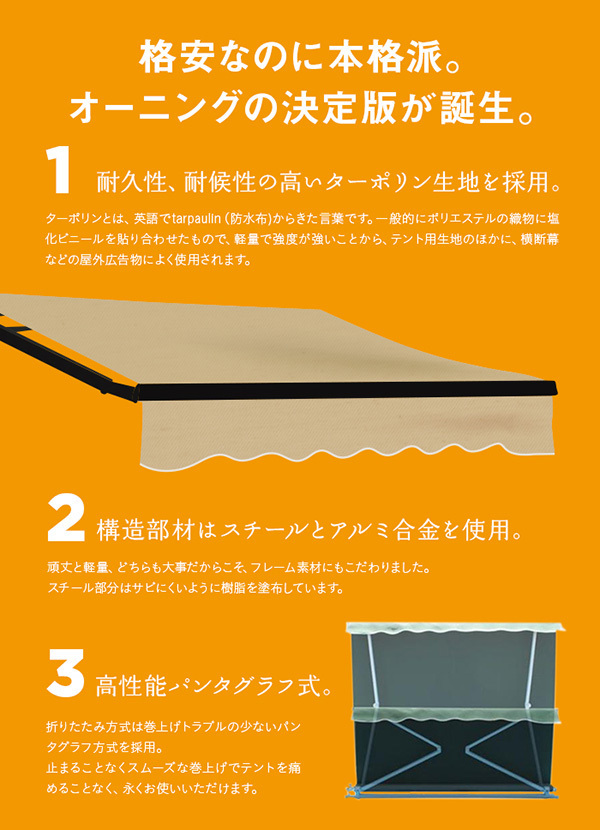 格安なのに本格派。
オーニングの決定版が誕生。

1 耐久性、耐候性の高いターポリン生地を採用。

ターポリンとは、英語でtarpaulin（防水布）からきた言葉です。一般的にポリエステルの織物に塩化ビニールを貼り合わせたもので、軽量で強度が強いことから、テント用生地のほかに、横断幕などの屋外広告物によく使用されます。

2 構造部材はスチールとアルミ合金を使用。

頑丈と軽量、どちらも大事だからこそ、フレーム素材にもこだわりました。
スチール部分はサビにくいように樹脂を塗布しています。

3 高性能パンタグラフ式。

折りたたみ方式は巻上げトラブルの少ないパンタグラフ方式を採用。
止まることなくスムーズな巻上げでテントを痛めることなく、永くお使いいただけます。