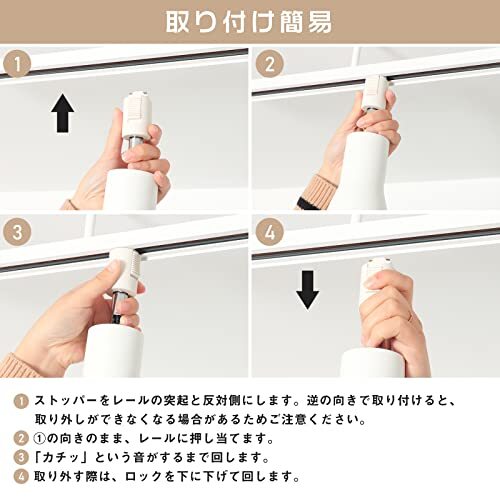 取り付け簡易

1

2

3

4

1 ストッパーをレールの突起と反対側にします。逆の向きで取り付けると、取り外しができなくなる場合があるためご注意ください。
2 ①の向きのまま、レールに押し当てます。
3 「カチッ」という音がするまで回します。
4 取り外す際は、ロックを下に下げて回します。