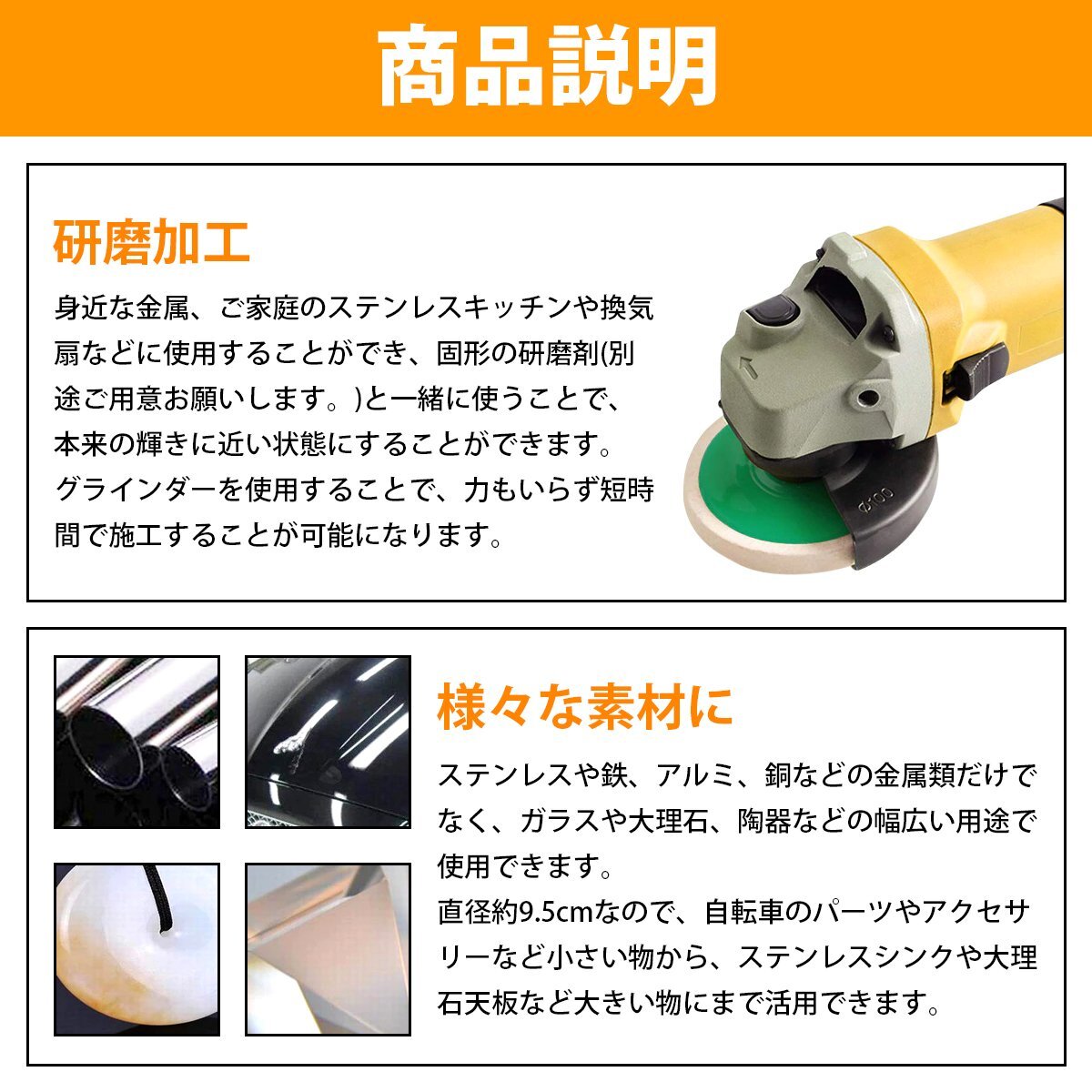 商品説明

研磨加工

身近な金属、ご家庭のステンレスキッチンや換気扇などに使用することができ、固形の研磨剤(別途ご用意お願いします。)と一緒に使うことで、本来の輝きに近い状態にすることができます。グラインダーを使用することで、力もいらず短時間で施工することが可能になります。

φ100

様々な素材に

ステンレスや鉄、アルミ、銅などの金属類だけでなく、ガラスや大理石、陶器などの幅広い用途で使用できます。
直径約9.5cmなので、自転車のパーツやアクセサリーなど小さい物から、ステンレスシンクや大理石天板など大きい物にまで活用できます。