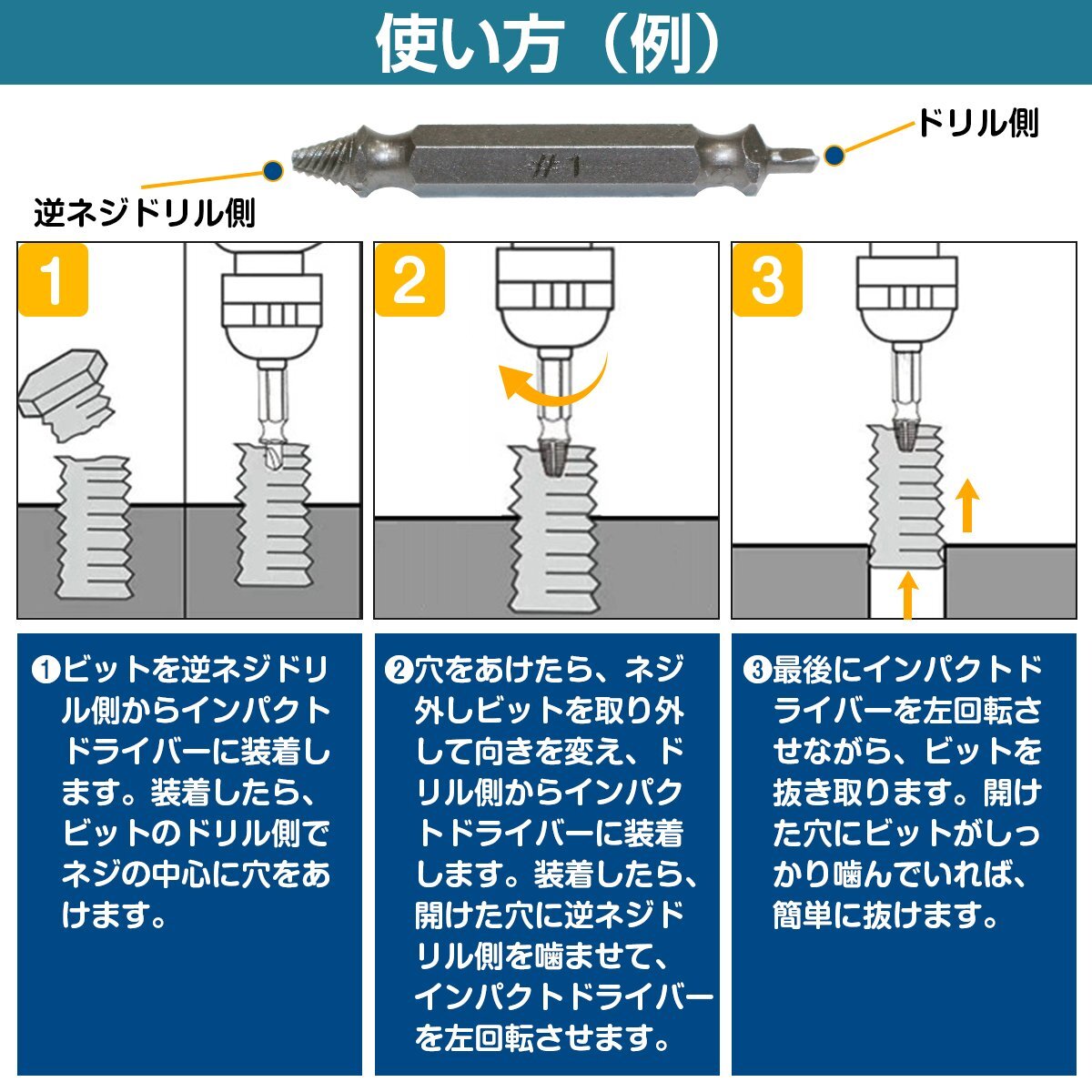 使い方（例）

ドリル側

#1

逆ネジドリル側

1

2

3

❶ビットを逆ネジドリル側からインパクトドライバーに装着します。装着したら、ビットのドリル側でネジの中心に穴をあけます。

❷穴をあけたら、ネジ外しビットを取り外して向きを変え、ドリル側からインパクトドライバーに装着します。装着したら、開けた穴に逆ネジドリル側を噛ませて、インパクトドライバーを左回転させます。

❸最後にインパクトドライバーを左回転させながら、ビットを抜き取ります。開けた穴にビットがしっかり噛んでいれば、簡単に抜けます。