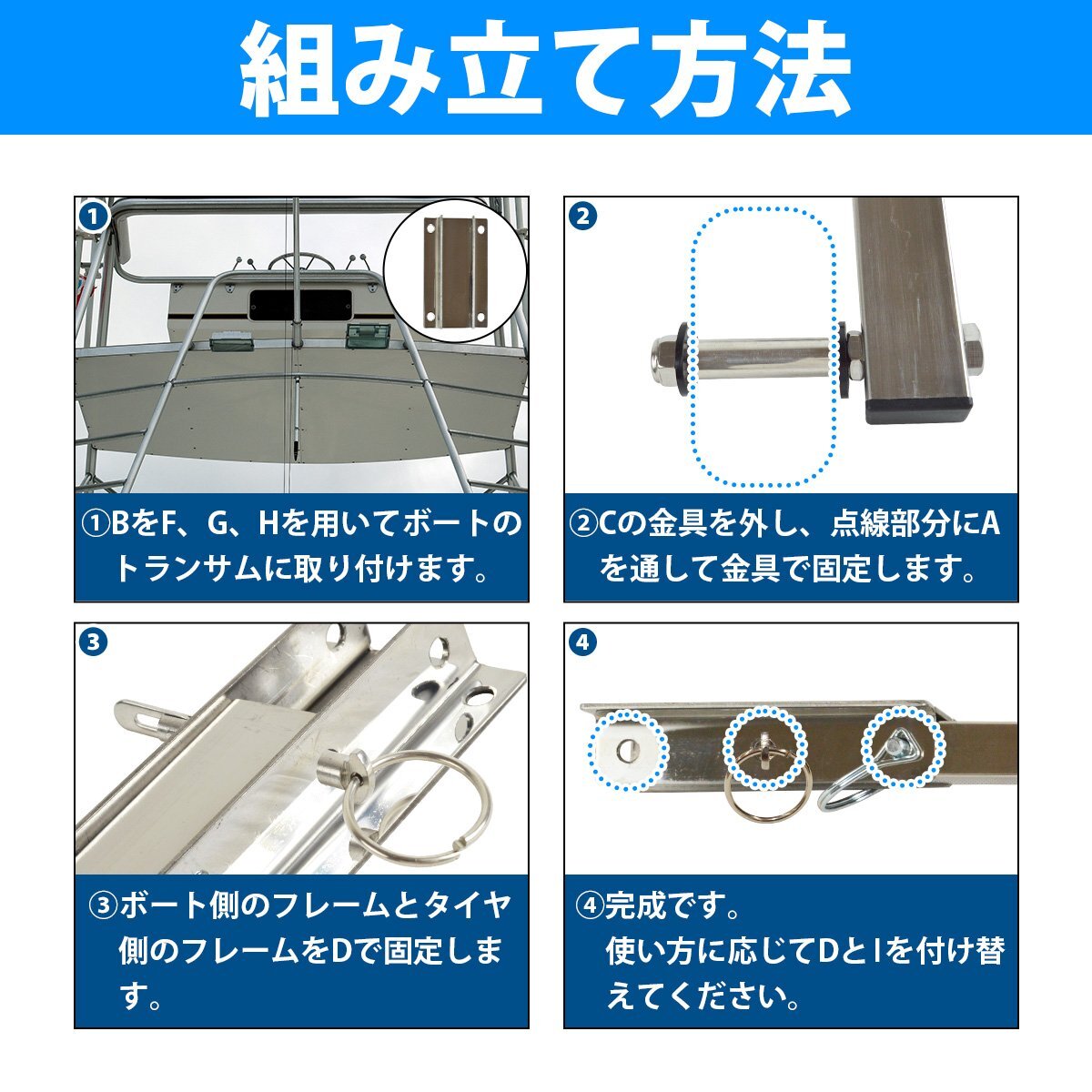 組み立て方法

1

①BをF、G、Hを用いてボートのトランサムに取り付けます。

2

②Cの金具を外し、点線部分にAを通して金具で固定します。

3

③ボート側のフレームとタイヤ側のフレームをDで固定します。

4

④完成です。
使い方に応じてDとIを付け替えてください。