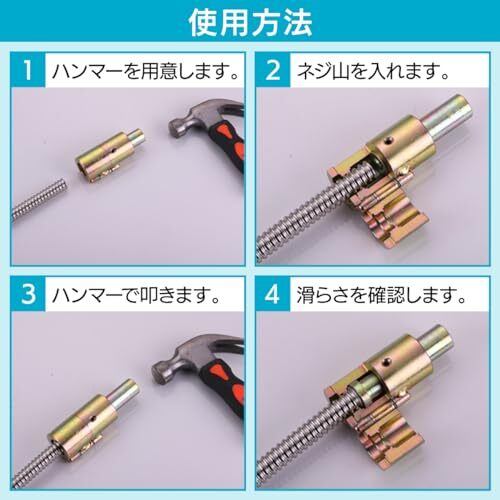 使用方法

1 ハンマーを用意します。

2 ネジ山を入れます。

3 ハンマーで叩きます。

4 滑らさを確認します。