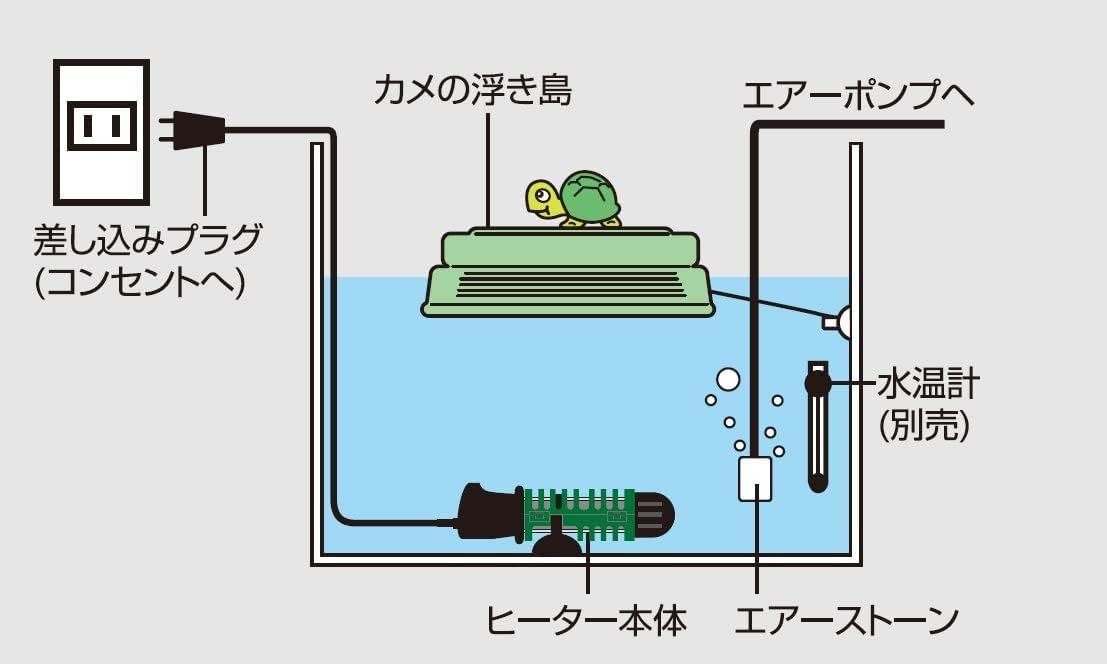 カメの浮き島

エアーポンプへ

差し込みプラグ
(コンセントへ)

水温計
(別売)

ヒーター本体

エアーストーン