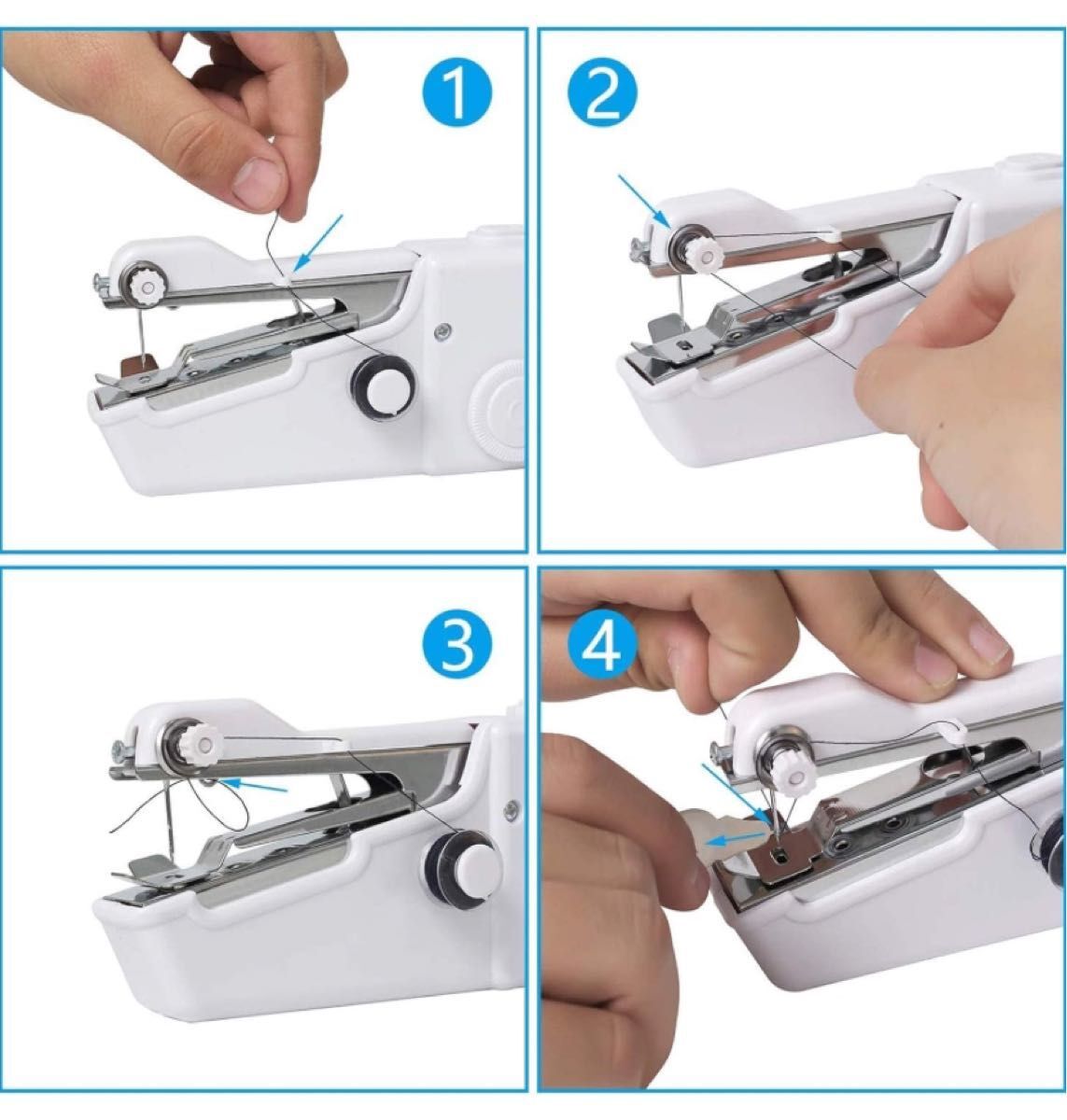 1

2

3

4