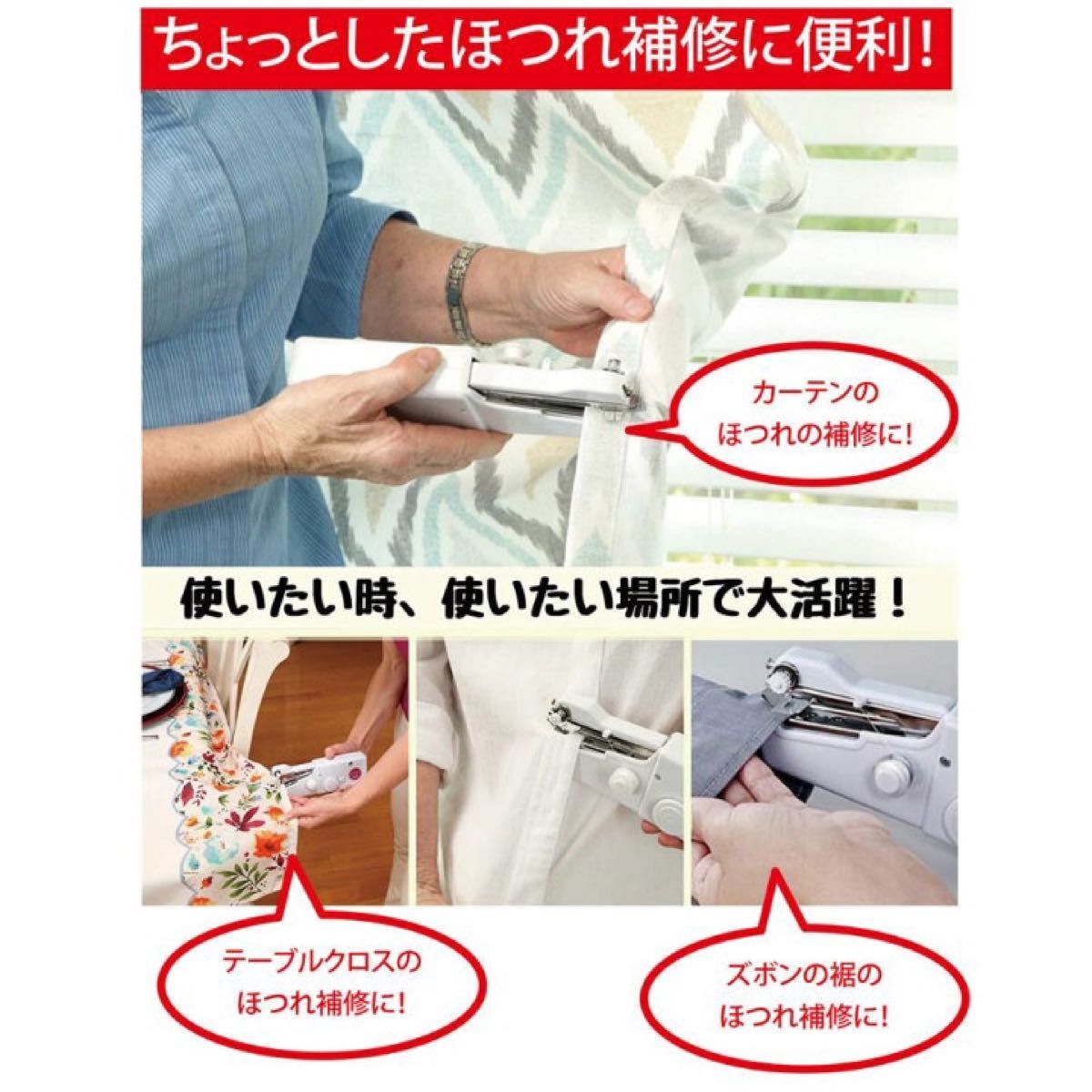 ちょっとしたほつれ補修に便利!

カーテンの
ほつれの補修に!

使いたい時、使いたい場所で大活躍!

テーブルクロスの
ほつれ補修に!

ズボンの裾の
ほつれ補修に!