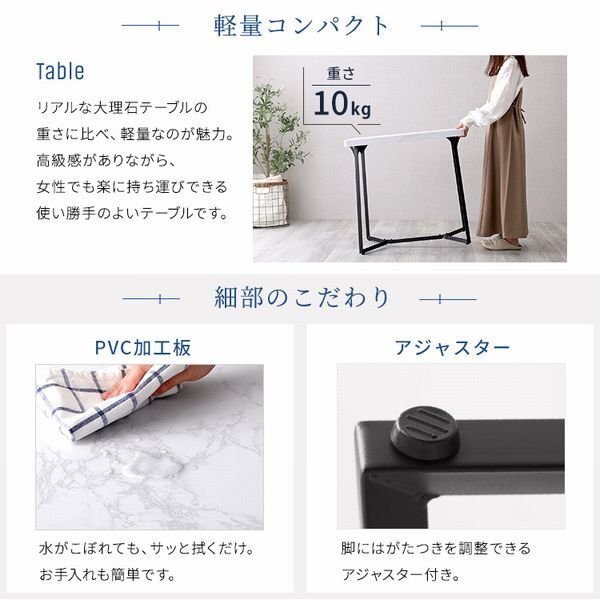 軽量コンパクト

Table

リアルな大理石テーブルの重さに比べ、軽量なのが魅力。高級感がありながら、女性でも楽に持ち運びできる使い勝手のよいテーブルです。

重さ
10kg

細部のこだわり

PVC加工板

水がこぼれても、サッと拭くだけ。お手入れも簡単です。

アジャスター

脚にはがたつきを調整できるアジャスター付き。