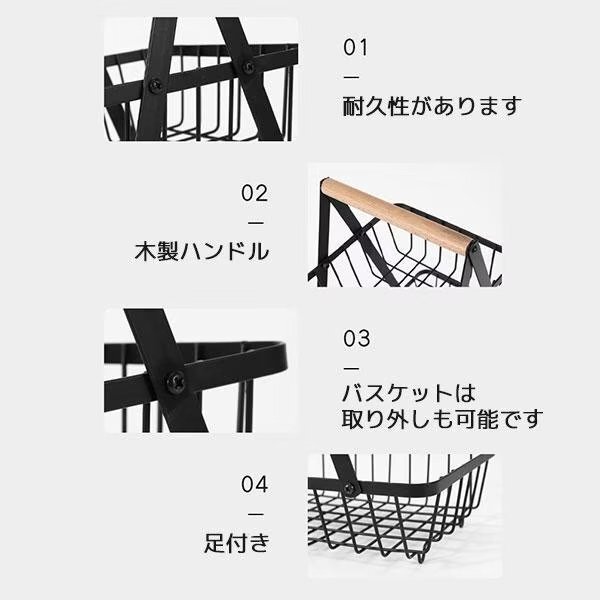 01
—
耐久性があります

02
—
木製ハンドル

03
—
バスケットは
取り外しも可能です

04
—
足付き